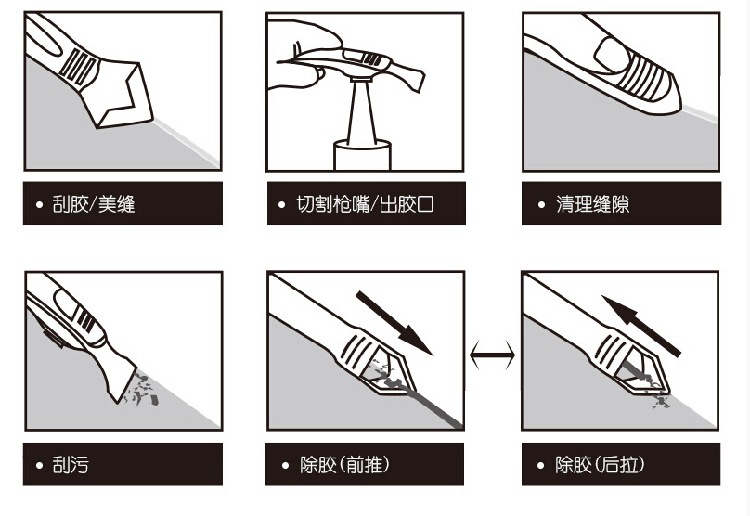 • 刮胶/美缝

• 切割枪嘴/出胶口

• 清理缝隙

• 刮污

• 除胶(前推)

• 除胶(后拉)