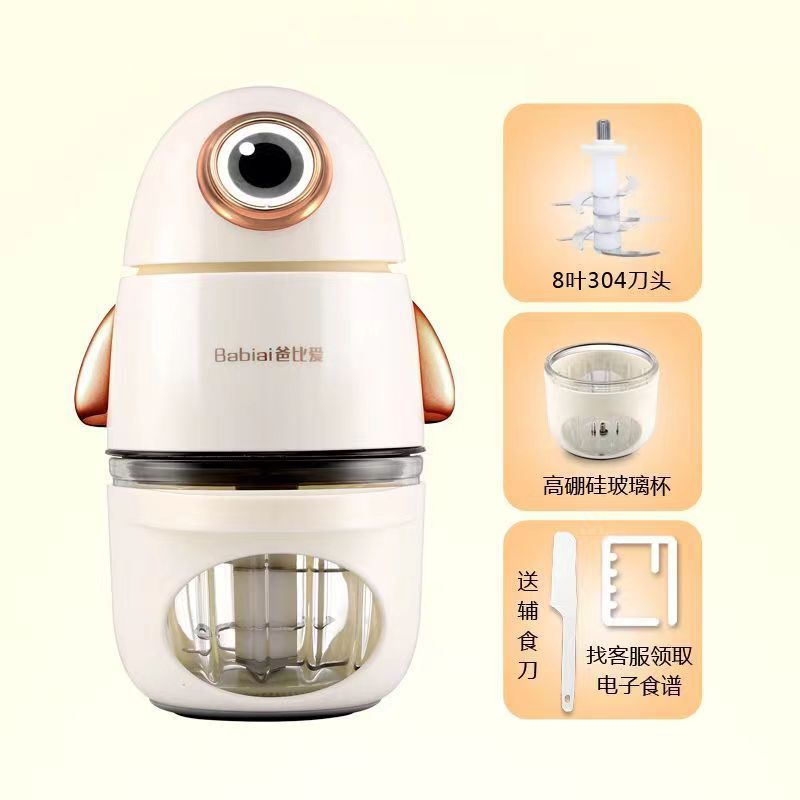 Babiai爸比爱

8叶304刀头

高硼硅玻璃杯

送辅食刀

找客服领取电子食谱