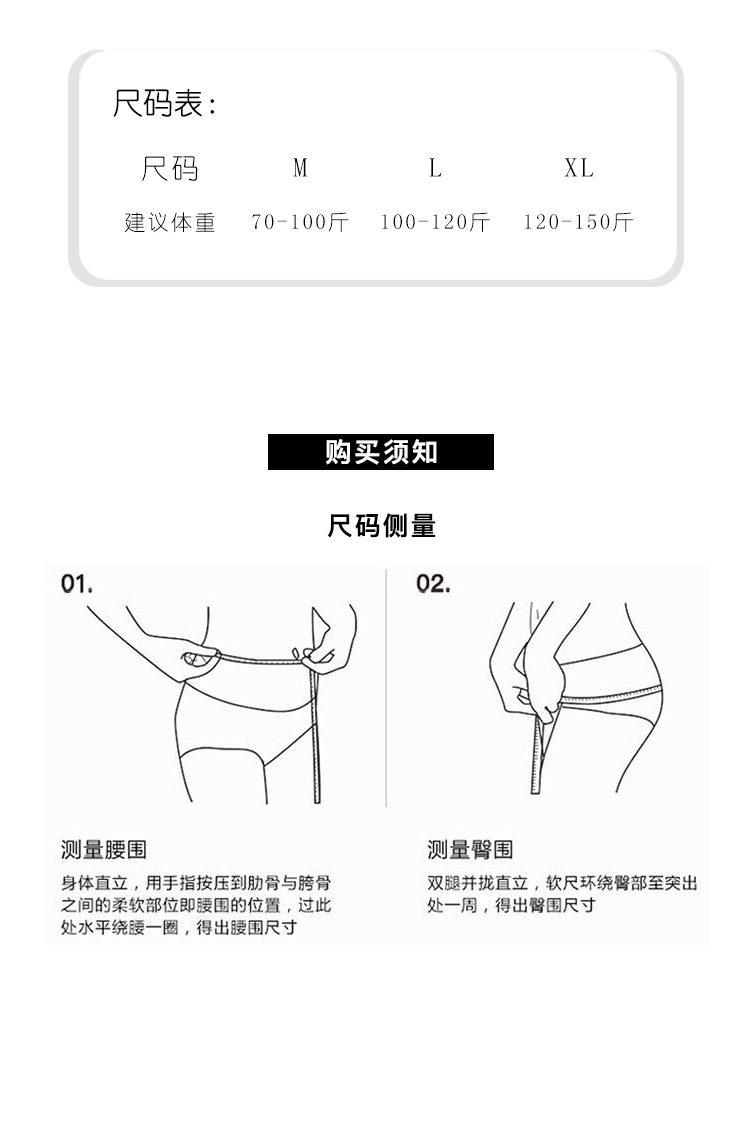 尺码表：

| 尺码 | M | L | XL |
|---|---|---|---|
| 建议体重 | 70-100斤 | 100-120斤 | 120-150斤 |

购买须知

尺码侧量

01.

测量腰围

身体直立，用手指按压到肋骨与胯骨之间的柔软部位即腰围的位置，过此处水平绕腰一圈，得出腰围尺寸

02.

测量臀围

双腿并拢直立，软尺环绕臀部至突出处一周，得出臀围尺寸