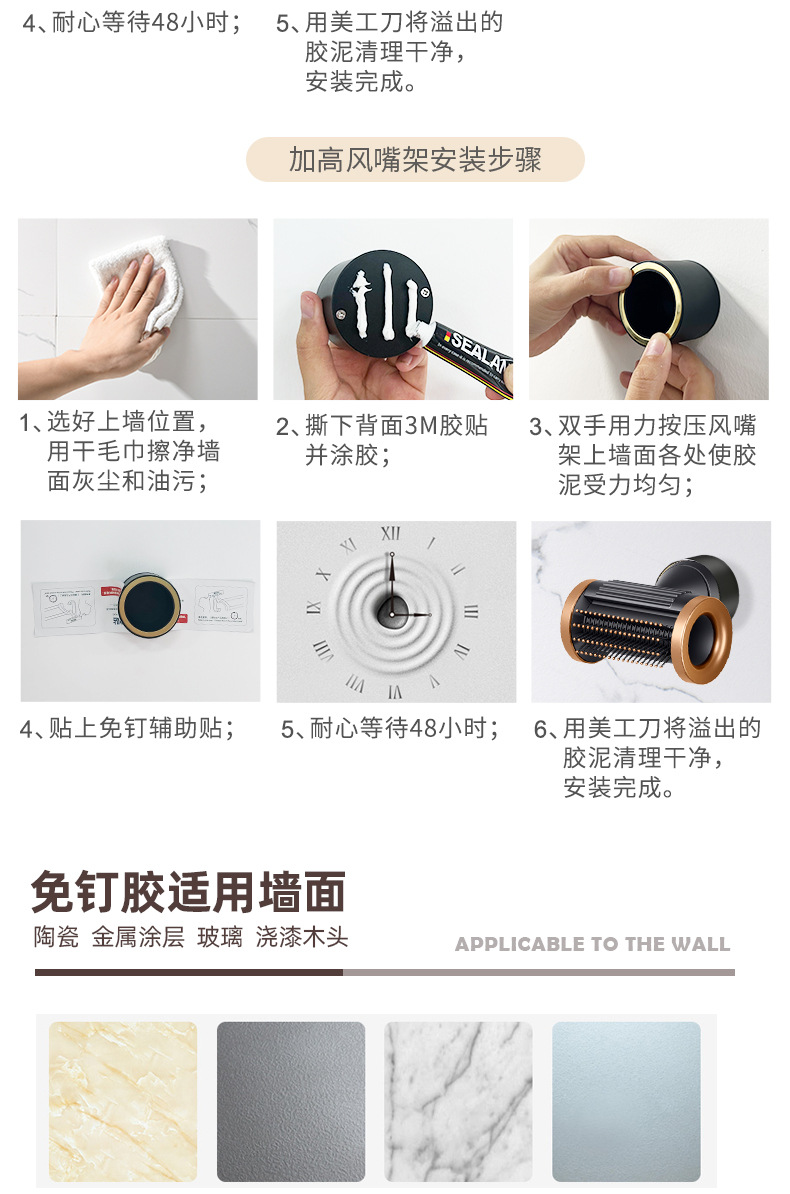 4、耐心等待48小时；

5、用美工刀将溢出的胶泥清理干净，安装完成。

加高风嘴架安装步骤

SEALAN

1、选好上墙位置，用干毛巾擦净墙面灰尘和油污；

2、撕下背面3M胶贴并涂胶；

3、双手用力按压风嘴架上墙面各处使胶泥受力均匀；

XII I II III IIII V VI VII VIII IX X XI

4、贴上免钉辅助贴；

5、耐心等待48小时；

6、用美工刀将溢出的胶泥清理干净，安装完成。

免钉胶适用墙面

陶瓷 金属涂层 玻璃 浇漆木头

APPLICABLE TO THE WALL