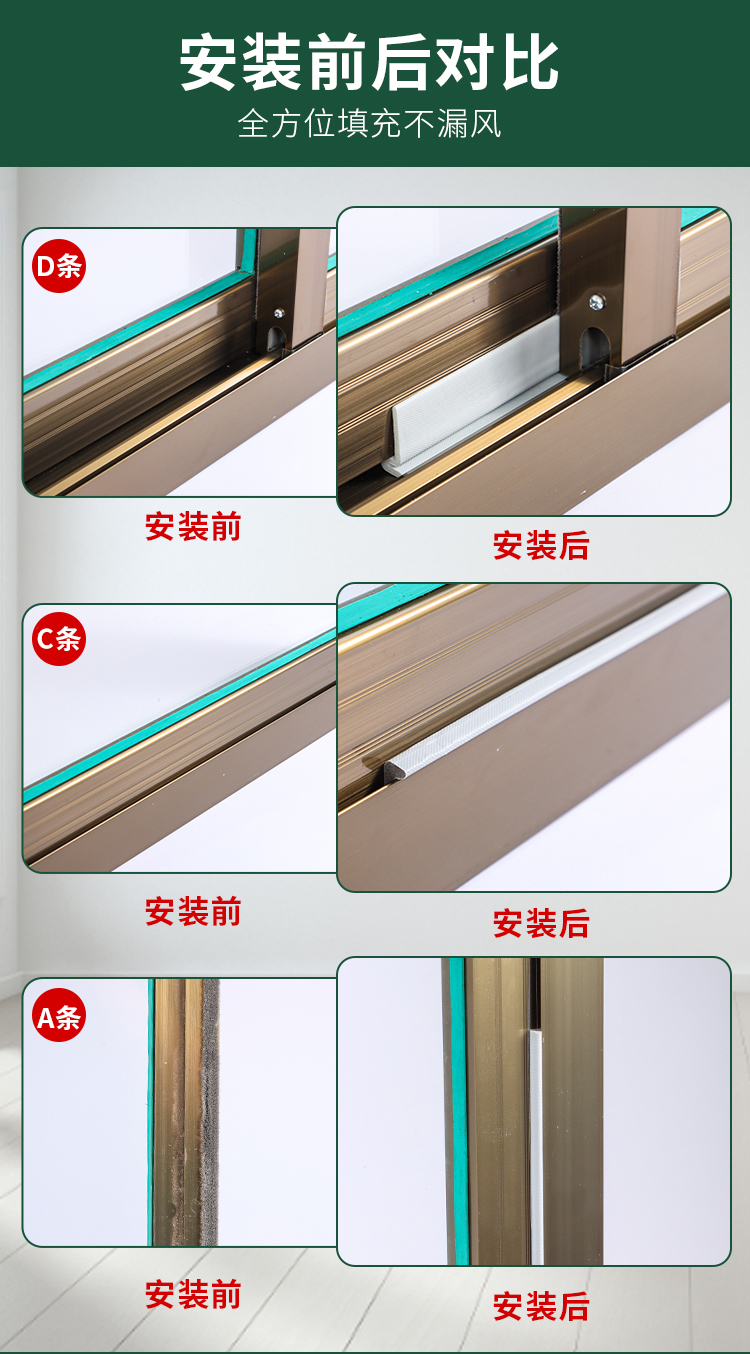 安装前后对比
全方位填充不漏风

D条
安装前
安装后

C条
安装前
安装后

A条
安装前
安装后