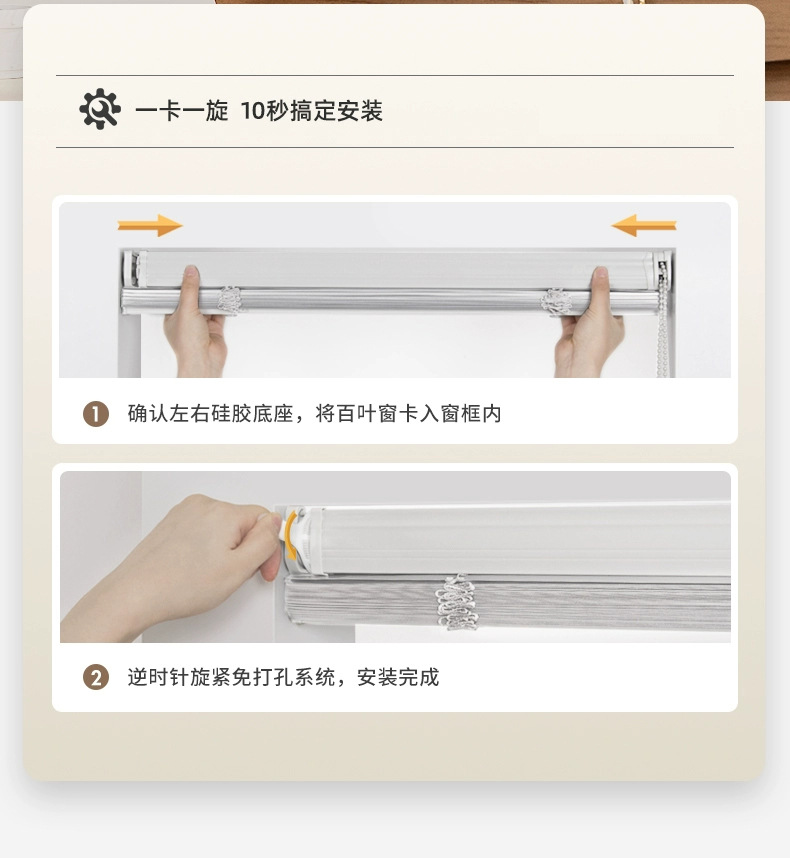 一卡一旋 10秒搞定安装

1 确认左右硅胶底座，将百叶窗卡入窗框内

2 逆时针旋紧免打孔系统，安装完成