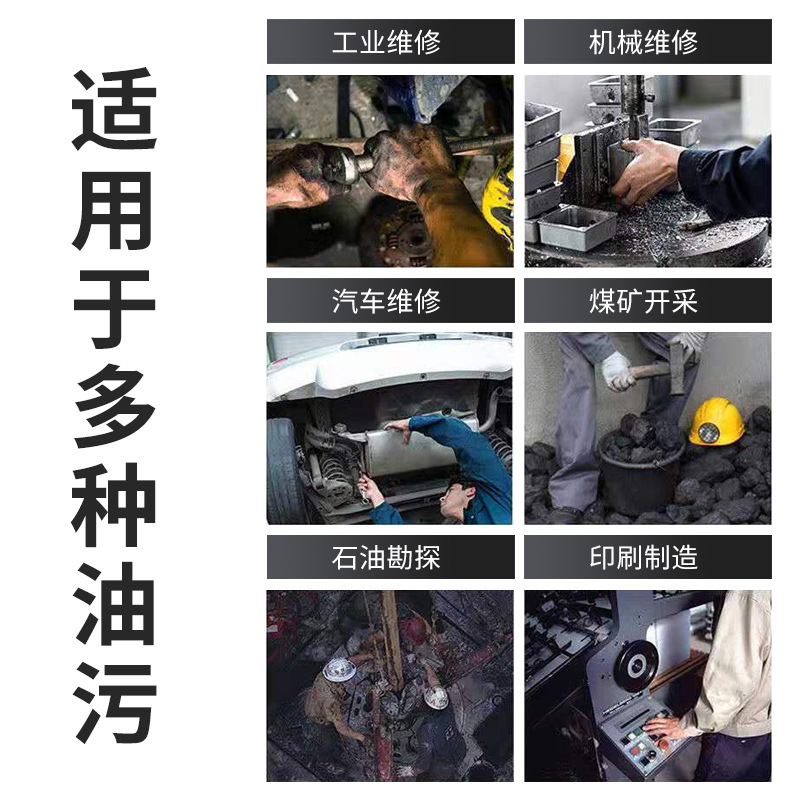 适用于多种油污

工业维修

机械维修

汽车维修

煤矿开采

石油勘探

印刷制造