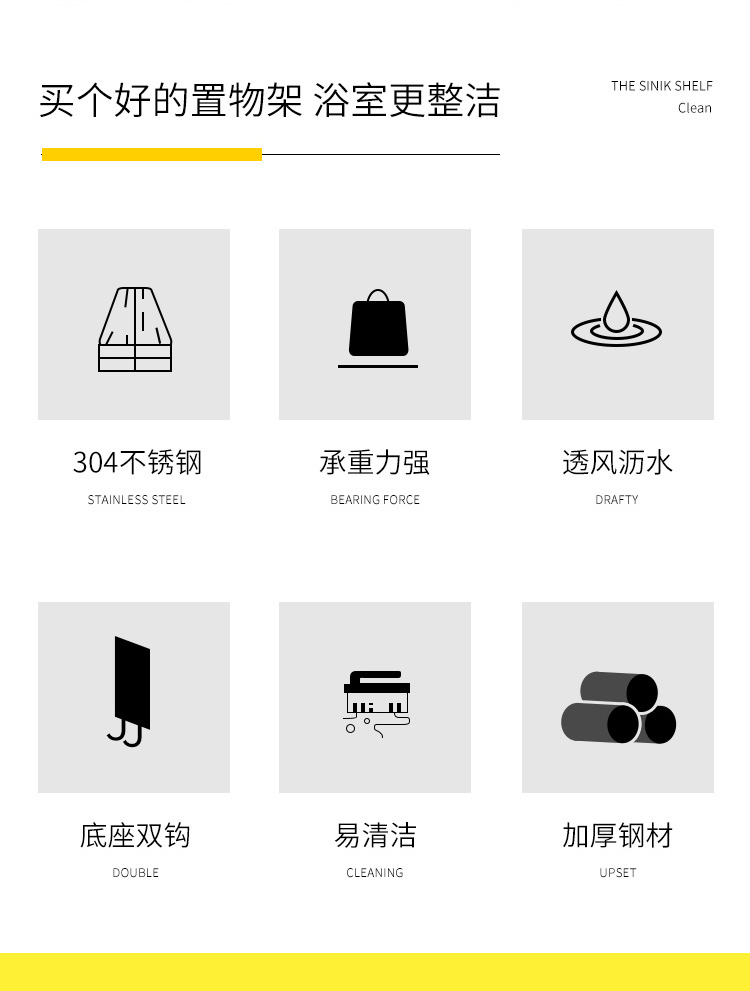 买个好的置物架 浴室更整洁

THE SINIK SHELF
Clean

304不锈钢
STAINLESS STEEL

承重力强
BEARING FORCE

透风沥水
DRAFTY

底座双钩
DOUBLE

易清洁
CLEANING

加厚钢材
UPSET