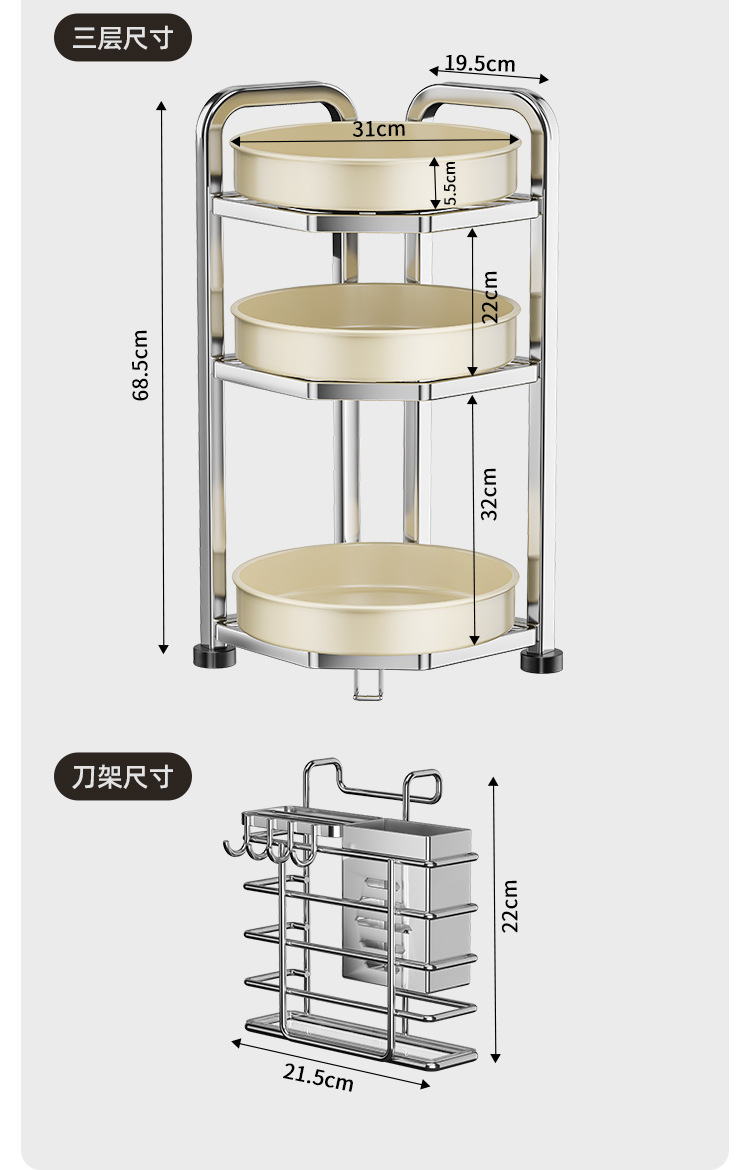 三层尺寸

19.5cm

31cm

5.5cm

68.5cm

22cm

32cm

刀架尺寸

22cm

21.5cm