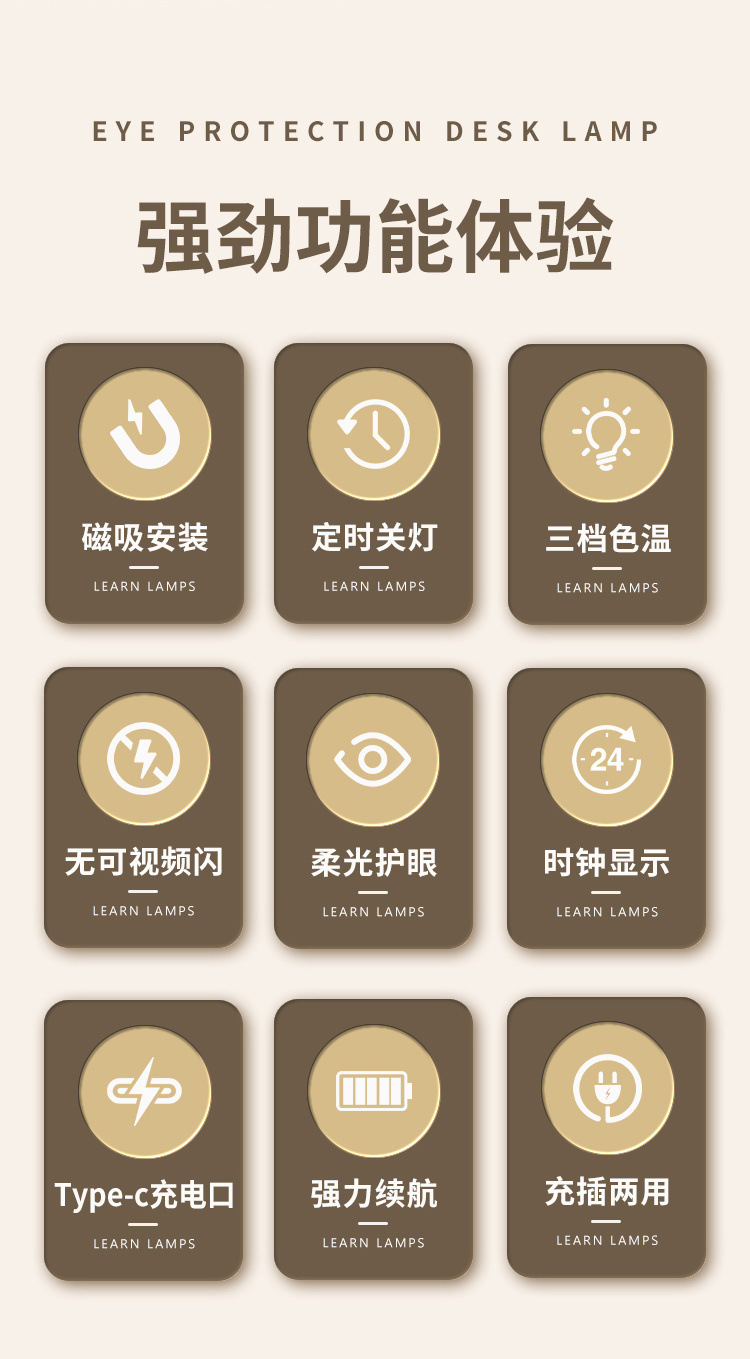 EYE PROTECTION DESK LAMP

强劲功能体验

磁吸安装
LEARN LAMPS

定时关灯
LEARN LAMPS

三档色温
LEARN LAMPS

无可视频闪
LEARN LAMPS

柔光护眼
LEARN LAMPS

24

时钟显示
LEARN LAMPS

Type-c充电口
LEARN LAMPS

强力续航
LEARN LAMPS

充插两用
LEARN LAMPS