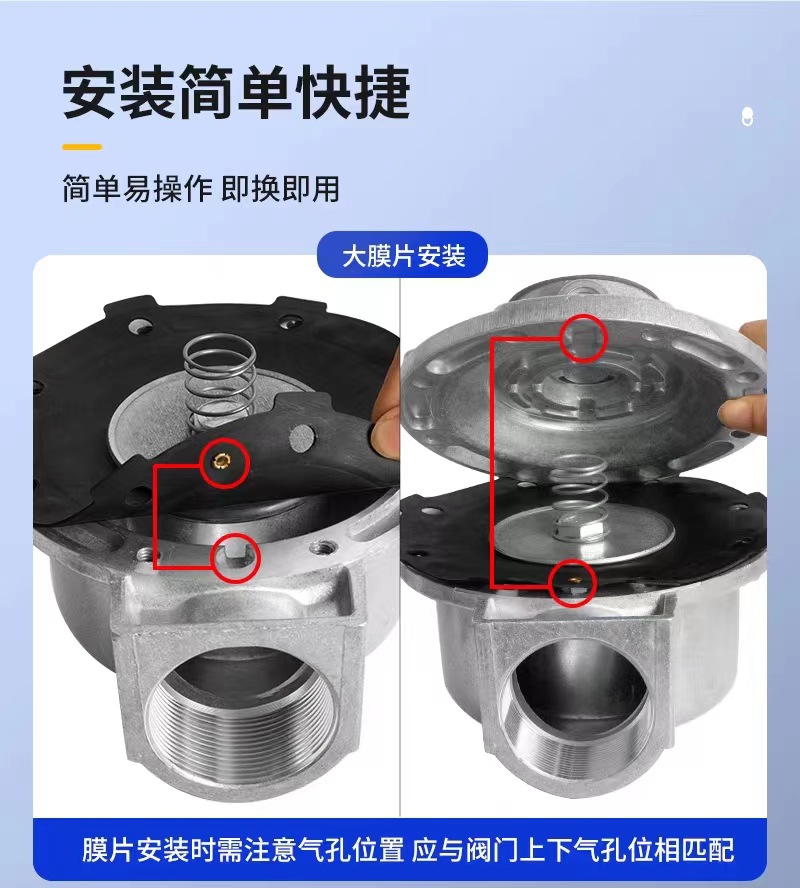 安装简单快捷

简单易操作 即换即用

大膜片安装

膜片安装时需注意气孔位置 应与阀门上下气孔位相匹配