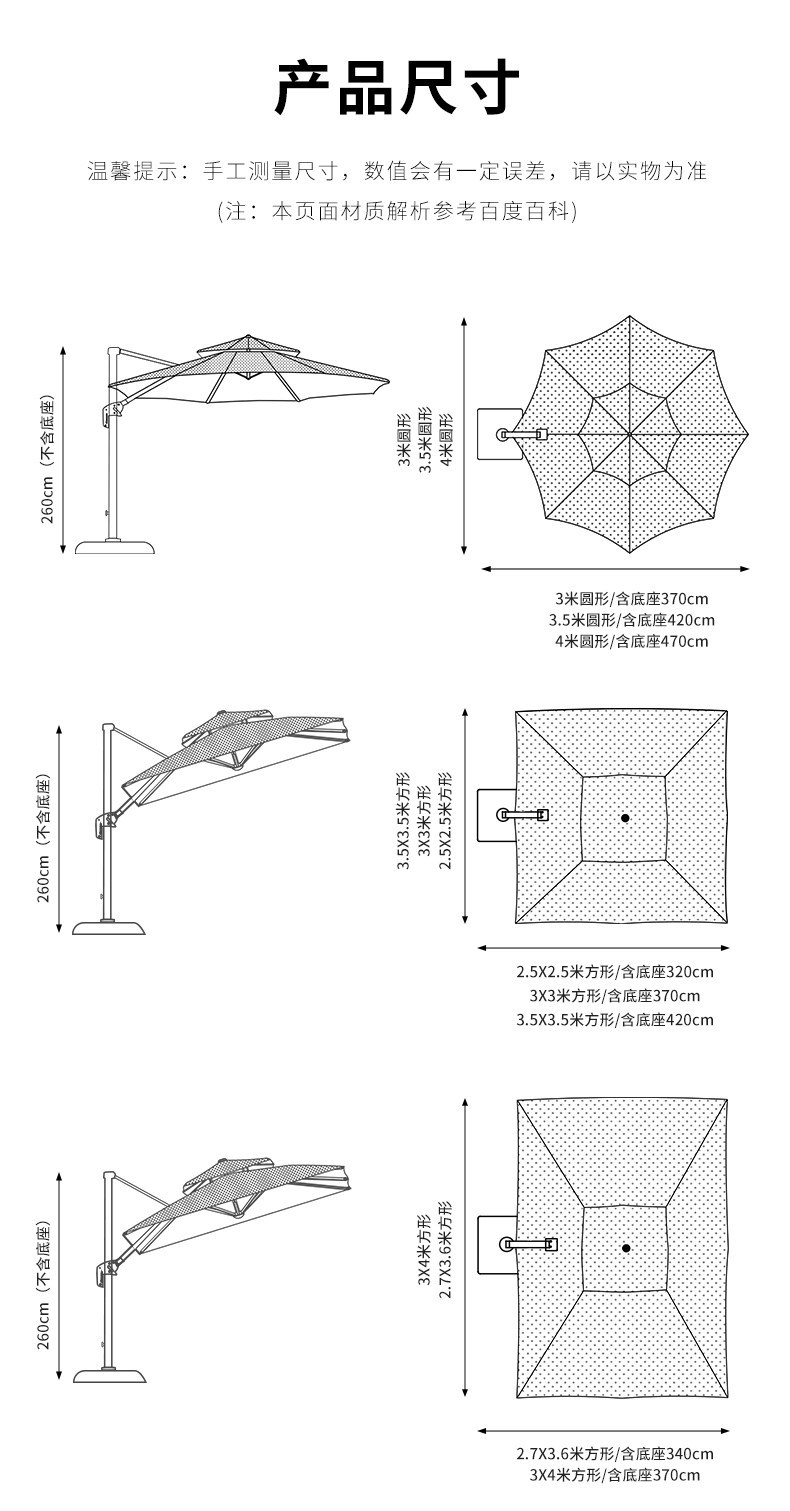 产品尺寸

温馨提示：手工测量尺寸，数值会有一定误差，请以实物为准
(注：本页面材质解析参考百度百科)

260cm（不含底座）

3米圆形
3.5米圆形
4米圆形

3米圆形/含底座370cm
3.5米圆形/含底座420cm
4米圆形/含底座470cm

260cm（不含底座）

3.5X3.5米方形
3X3米方形
2.5X2.5米方形

2.5X2.5米方形/含底座320cm
3X3米方形/含底座370cm
3.5X3.5米方形/含底座420cm

260cm（不含底座）

3X4米方形
2.7X3.6米方形

2.7X3.6米方形/含底座340cm
3X4米方形/含底座370cm