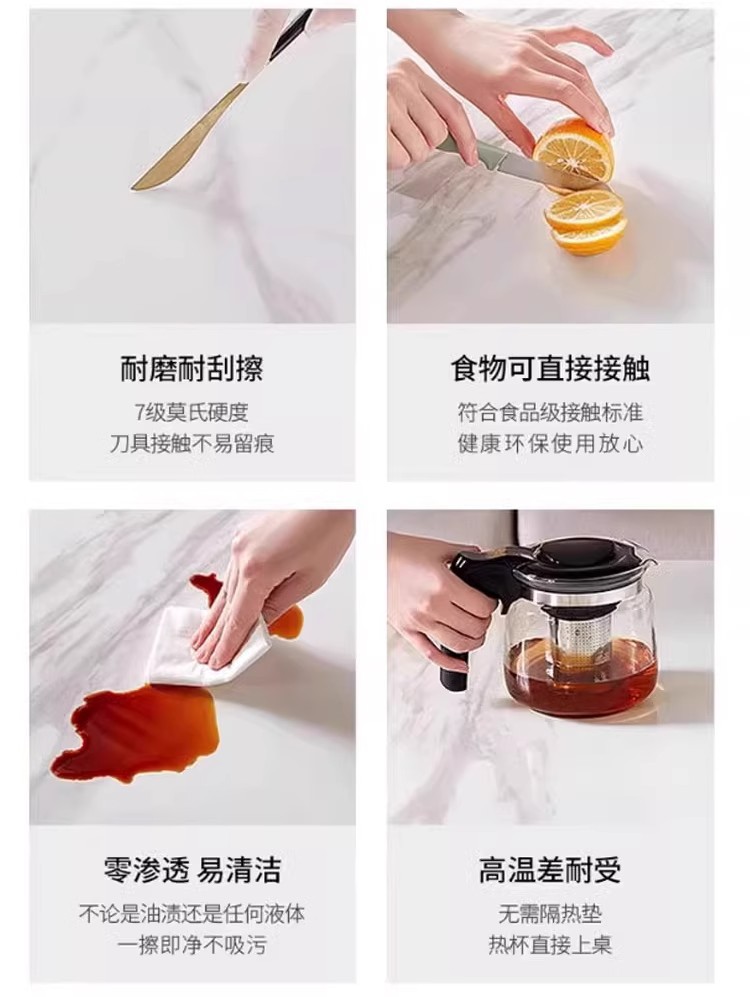 耐磨耐刮擦

7级莫氏硬度
刀具接触不易留痕

食物可直接接触

符合食品级接触标准
健康环保使用放心

零渗透 易清洁

不论是油渍还是任何液体
一擦即净不吸污

高温差耐受

无需隔热垫
热杯直接上桌