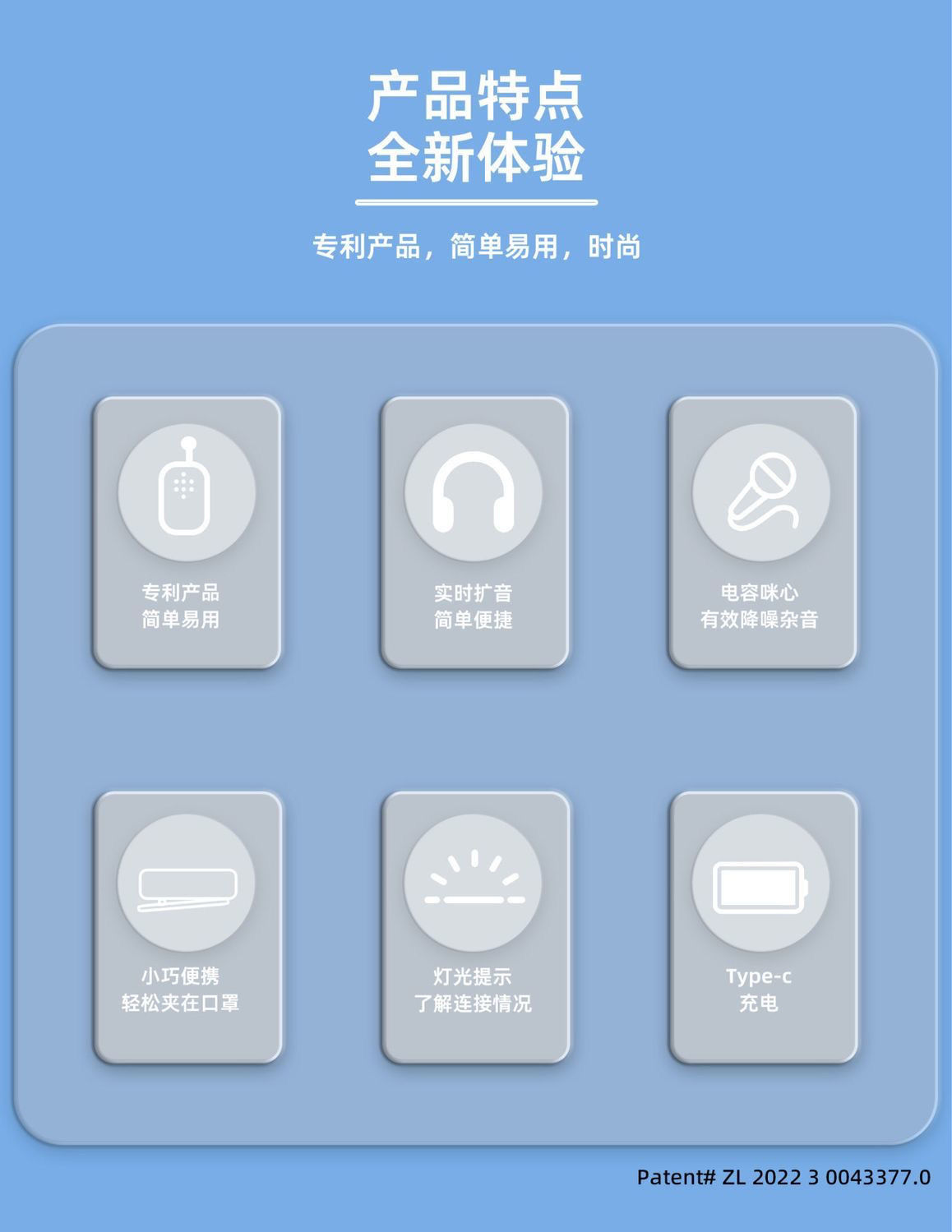 产品特点
全新体验

专利产品，简单易用，时尚

专利产品
简单易用

实时扩音
简单便捷

电容咪心
有效降噪杂音

小巧便携
轻松夹在口罩

灯光提示
了解连接情况

Type-c
充电

Patent# ZL 2022 3 0043377.0