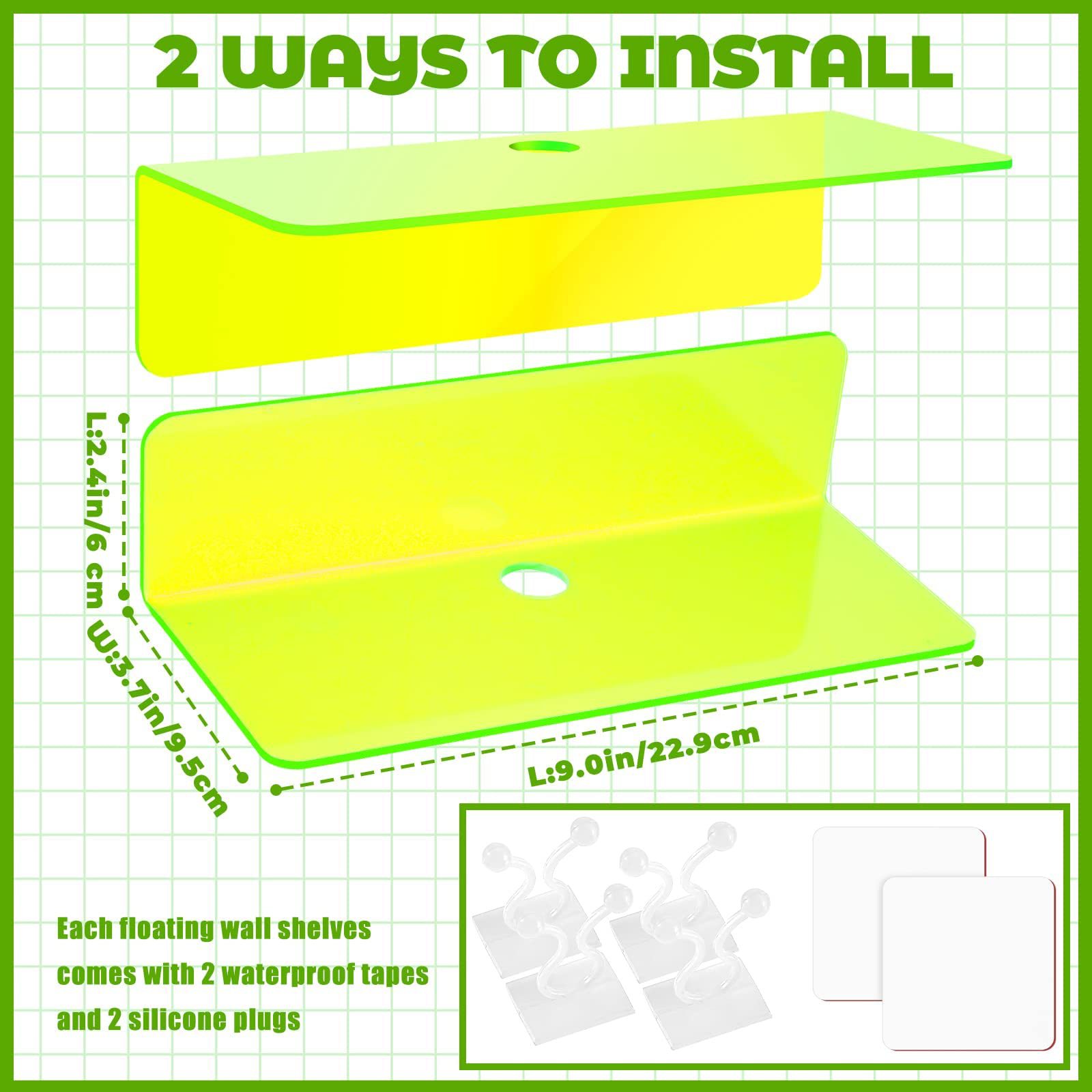 2 WAYS TO INSTALL

L:2.4in/6 cm

W:3.7in/9.5cm

L:9.0in/22.9cm

Each floating wall shelves comes with 2 waterproof tapes and 2 silicone plugs