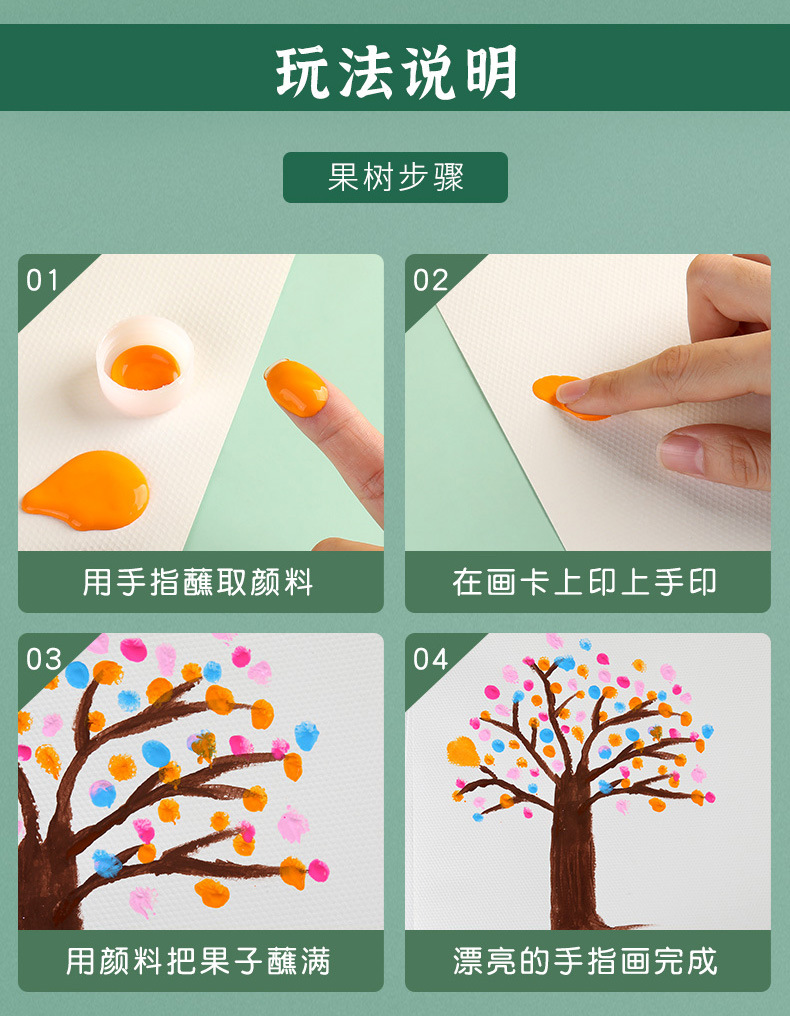 玩法说明

果树步骤

01
用手指蘸取颜料

02
在画卡上印上手印

03
用颜料把果子蘸满

04
漂亮的手指画完成