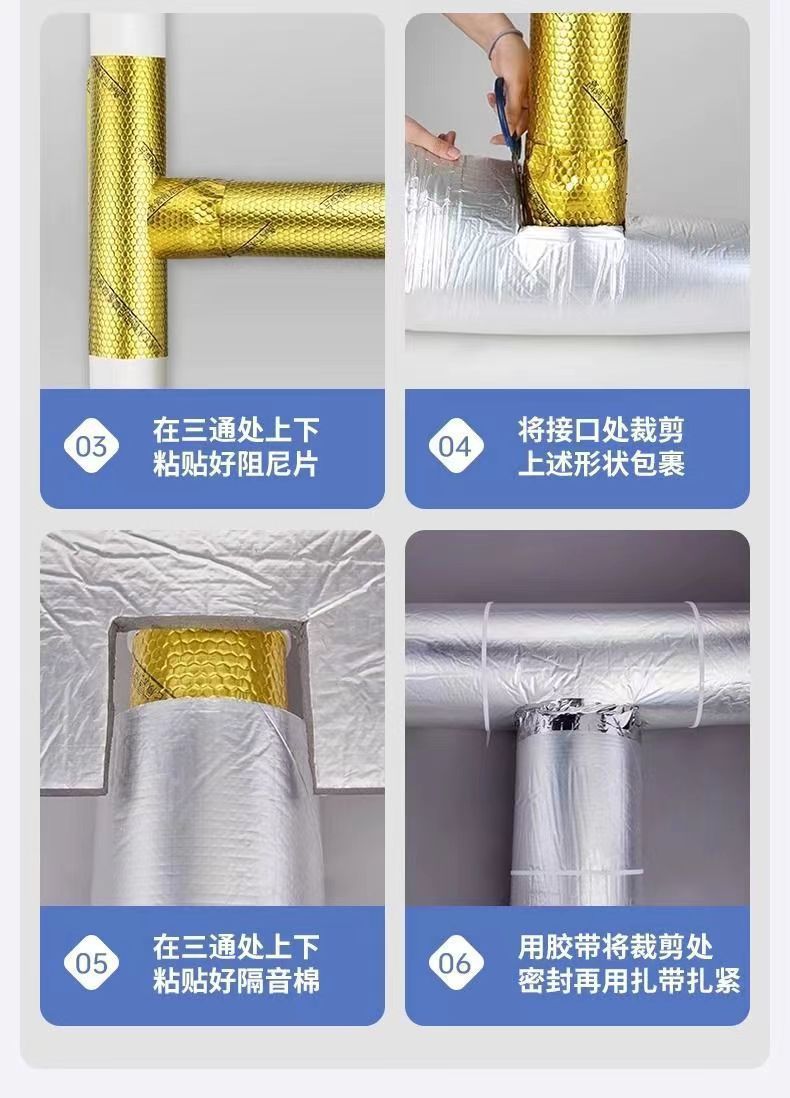 03
在三通处上下
粘贴好阻尼片

04
将接口处裁剪
上述形状包裹

05
在三通处上下
粘贴好隔音棉

06
用胶带将裁剪处
密封再用扎带扎紧