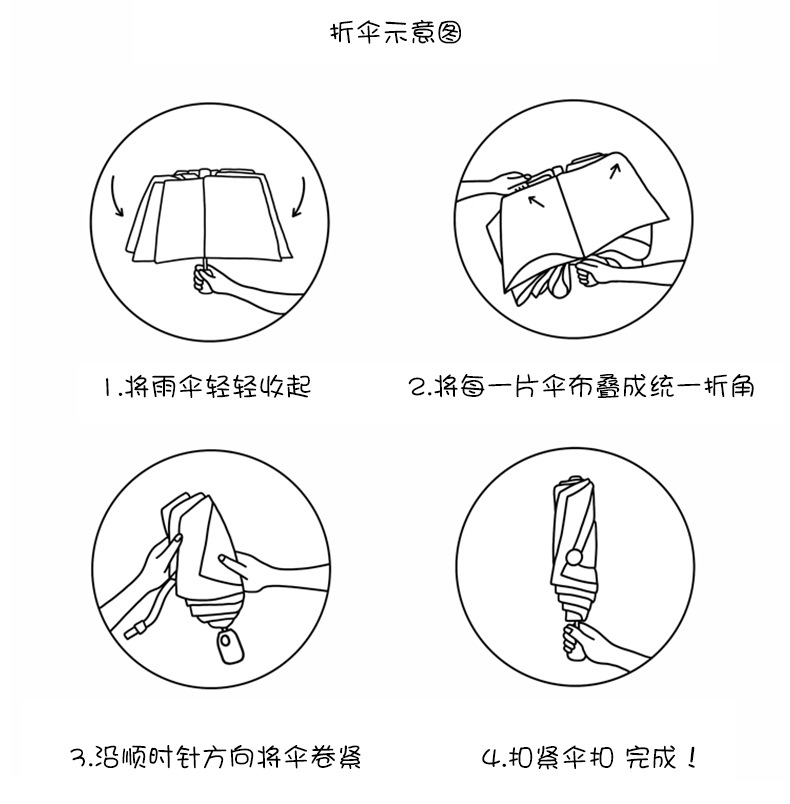 折伞示意图

1.将雨伞轻轻收起

2.将每一片伞布叠成统一折角

3.沿顺时针方向将伞卷紧

4.扣紧伞扣 完成！