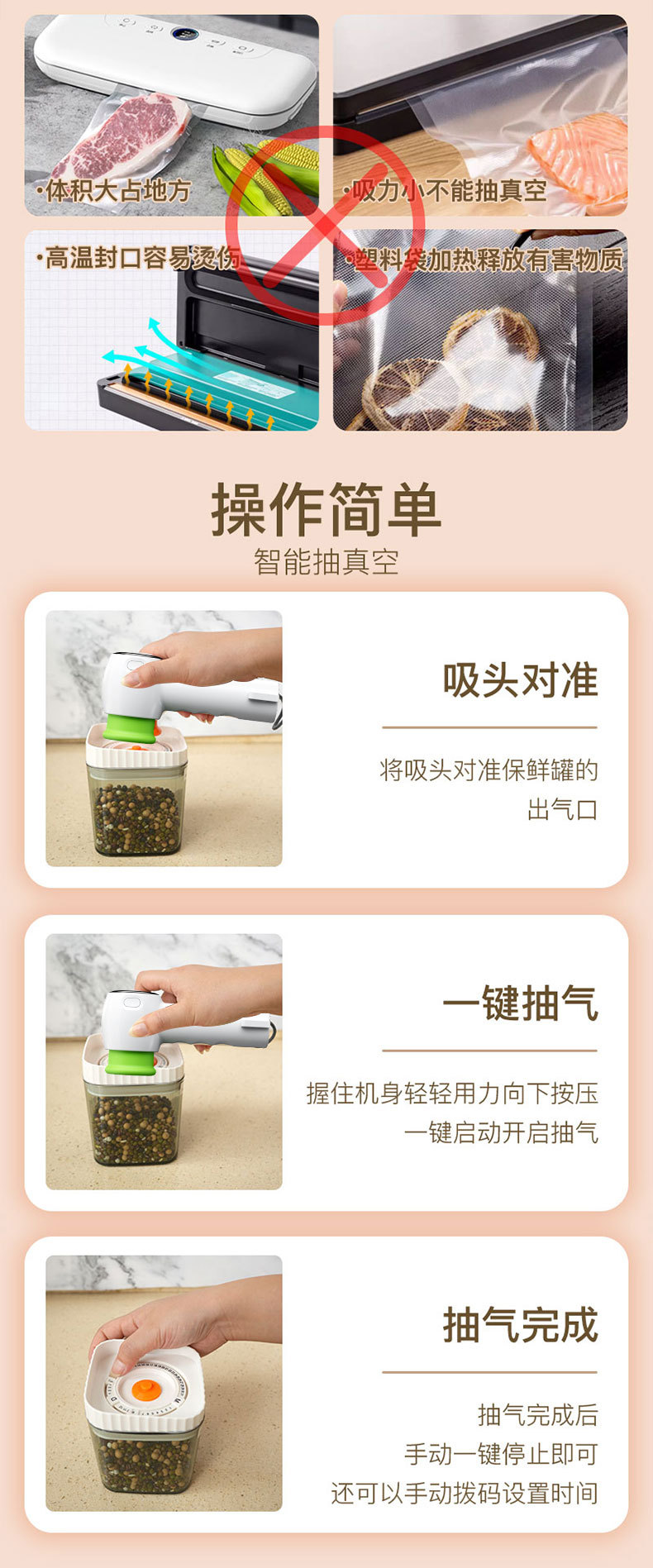 ·体积大占地方

·吸力小不能抽真空

·高温封口容易烫伤

·塑料袋加热释放有害物质

操作简单
智能抽真空

吸头对准

将吸头对准保鲜罐的出气口

一键抽气

握住机身轻轻用力向下按压
一键启动开启抽气

抽气完成

抽气完成后
手动一键停止即可
还可以手动拨码设置时间