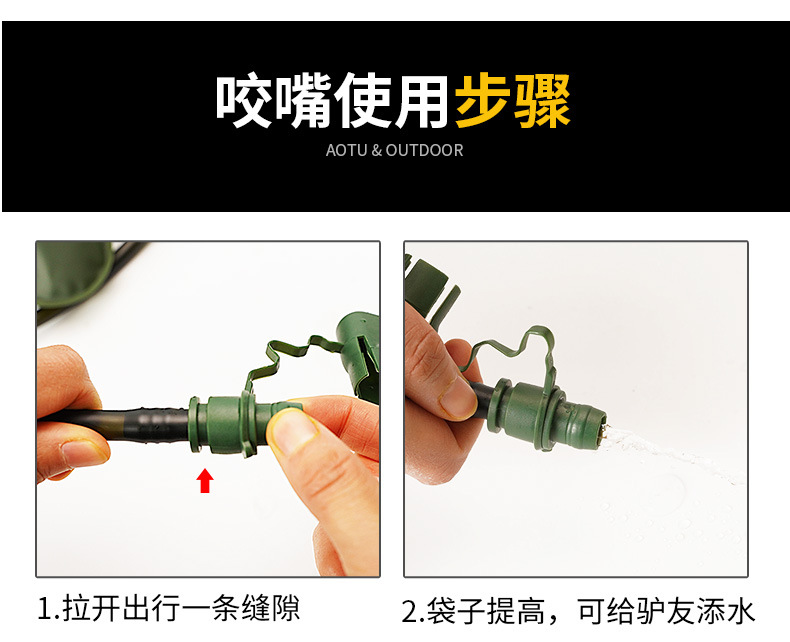 咬嘴使用步骤
AOTU & OUTDOOR

1.拉开出行一条缝隙

2.袋子提高，可给驴友添水