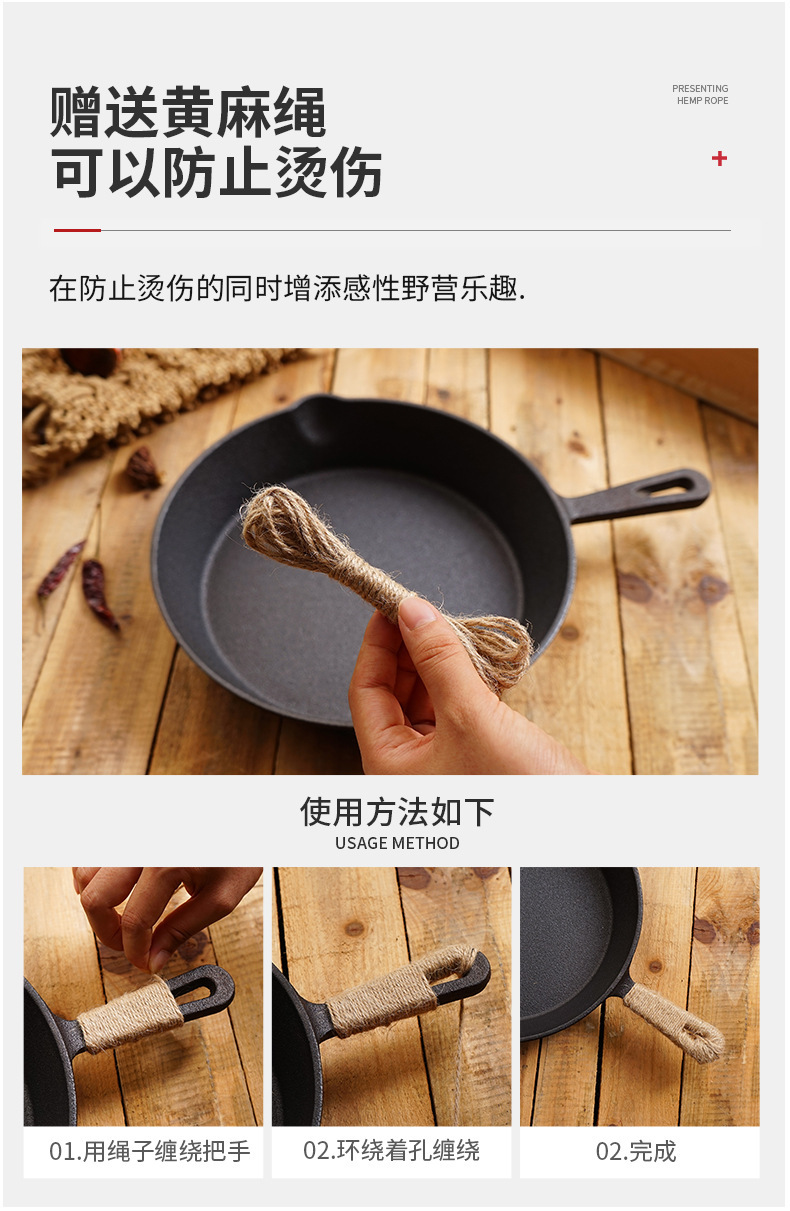 赠送黄麻绳
可以防止烫伤

PRESENTING
HEMP ROPE

+

在防止烫伤的同时增添感性野营乐趣.

使用方法如下
USAGE METHOD

01.用绳子缠绕把手

02.环绕着孔缠绕

02.完成