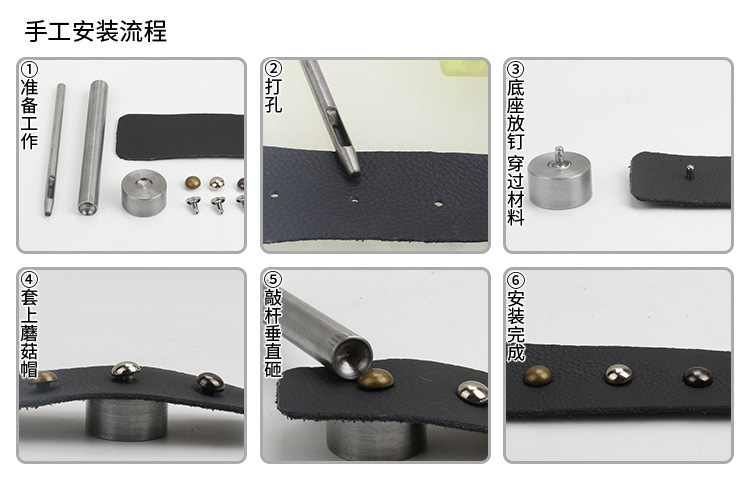 手工安装流程

①准备工作

②打孔

③底座放钉 穿过材料

④套上蘑菇帽

⑤敲杆垂直砸

⑥安装完成