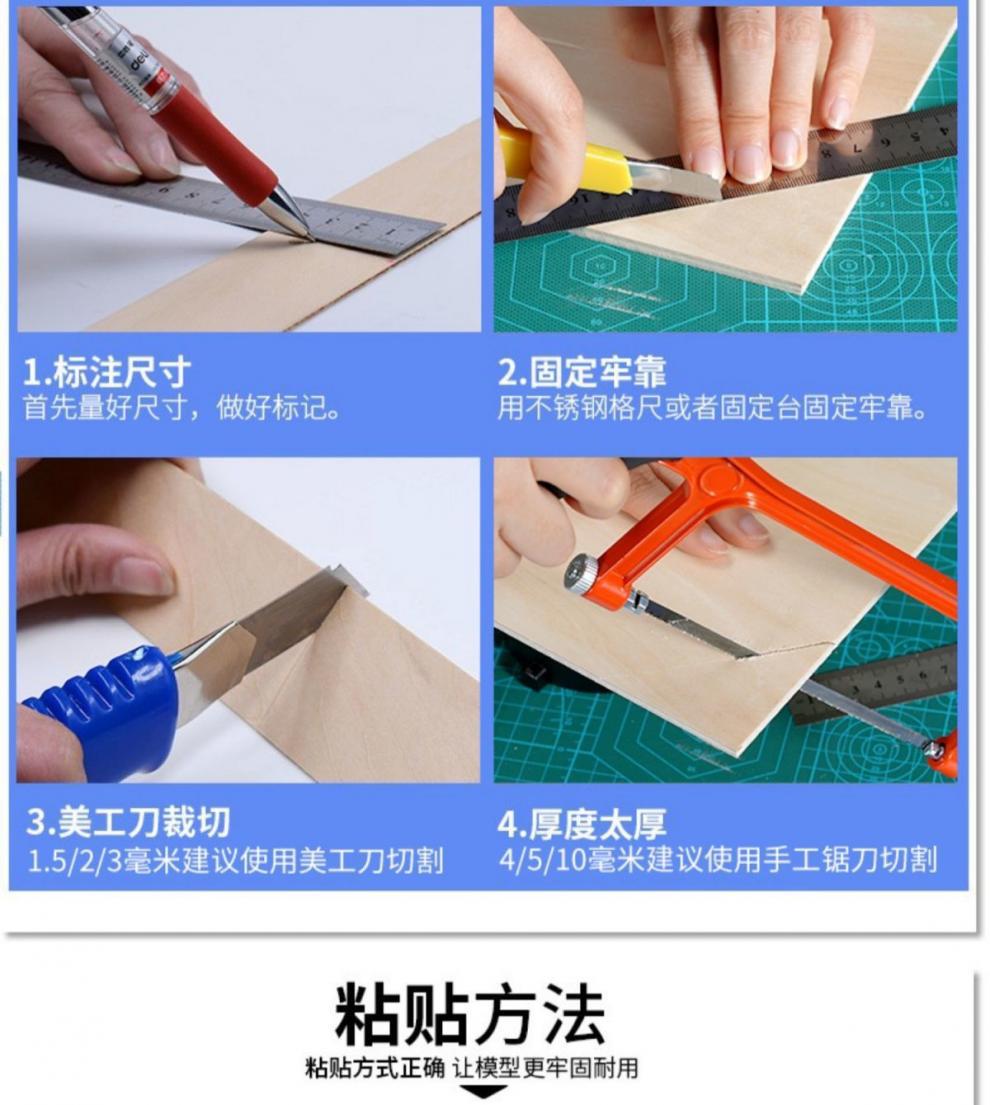 1.标注尺寸
首先量好尺寸，做好标记。

2.固定牢靠
用不锈钢格尺或者固定台固定牢靠。

3.美工刀裁切
1.5/2/3毫米建议使用美工刀切割

4.厚度太厚
4/5/10毫米建议使用手工锯刀切割

粘贴方法
粘贴方式正确 让模型更牢固耐用