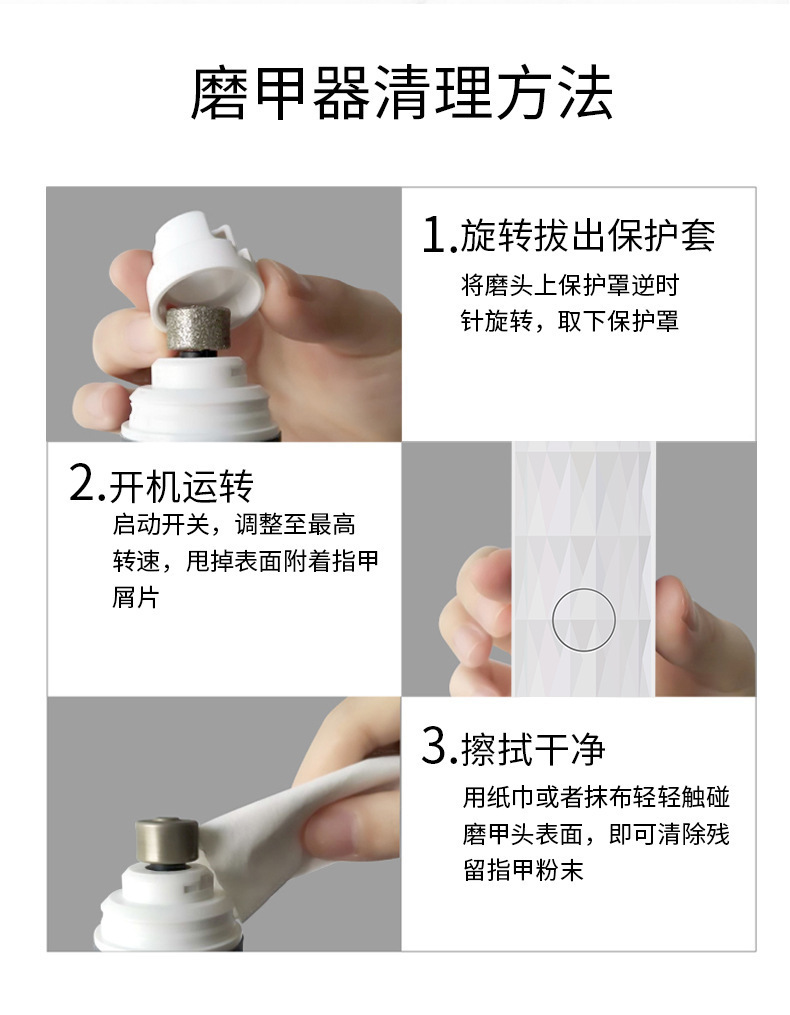 磨甲器清理方法

1.旋转拔出保护套

将磨头上保护罩逆时针旋转，取下保护罩

2.开机运转

启动开关，调整至最高转速，甩掉表面附着指甲屑片

3.擦拭干净

用纸巾或者抹布轻轻触碰磨甲头表面，即可清除残留指甲粉末