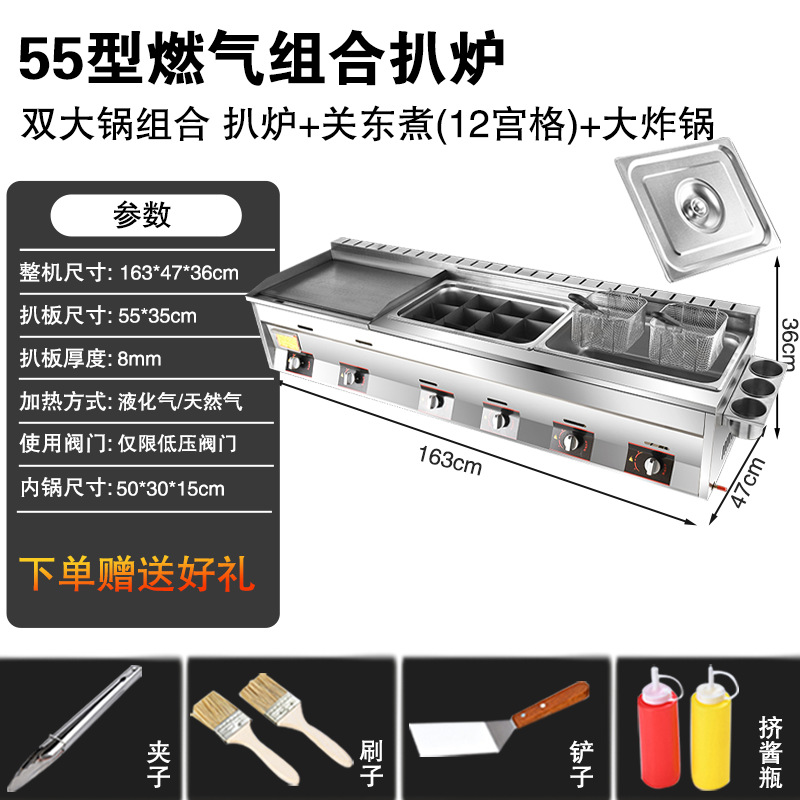 55型燃气组合扒炉

双大锅组合 扒炉+关东煮(12宫格)+大炸锅

参数

整机尺寸: 163*47*36cm

扒板尺寸: 55*35cm

扒板厚度: 8mm

加热方式: 液化气/天然气

使用阀门: 仅限低压阀门

内锅尺寸: 50*30*15cm

下单赠送好礼

36cm

163cm

47cm

夹子

刷子

铲子

挤酱瓶