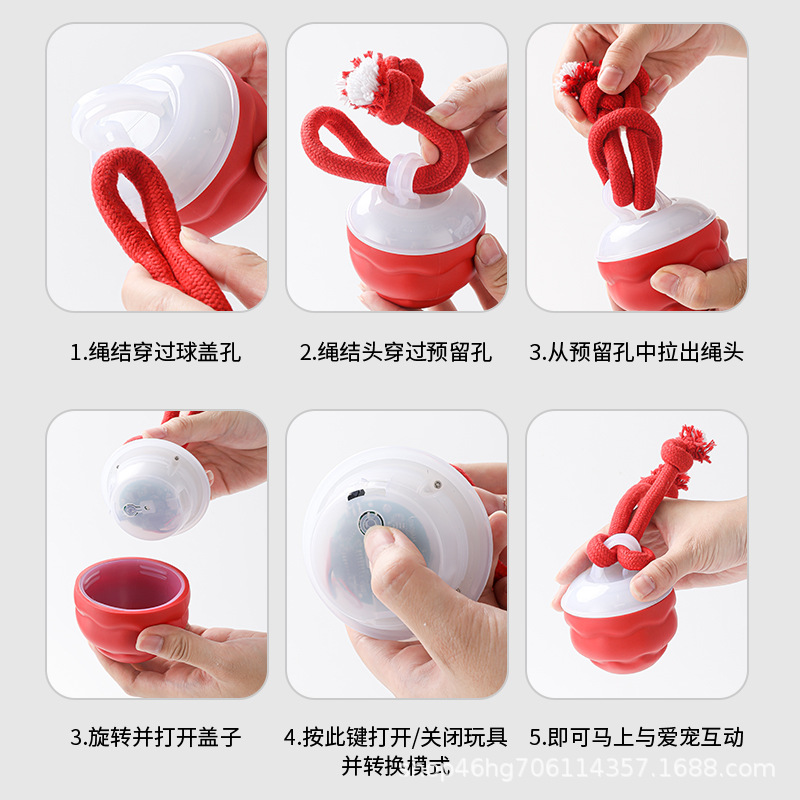 1.绳结穿过球盖孔

2.绳结头穿过预留孔

3.从预留孔中拉出绳头

3.旋转并打开盖子

4.按此键打开/关闭玩具并转换模式

5.即可马上与爱宠互动

p46hg706114357.1688.com