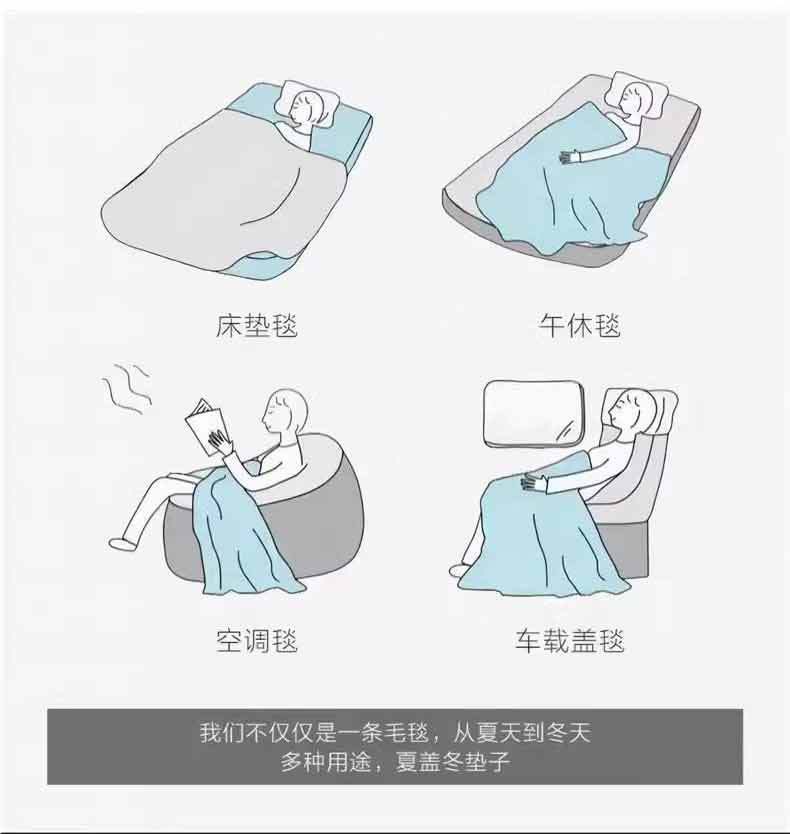 床垫毯

午休毯

空调毯

车载盖毯

我们不仅仅是一条毛毯，从夏天到冬天
多种用途，夏盖冬垫子