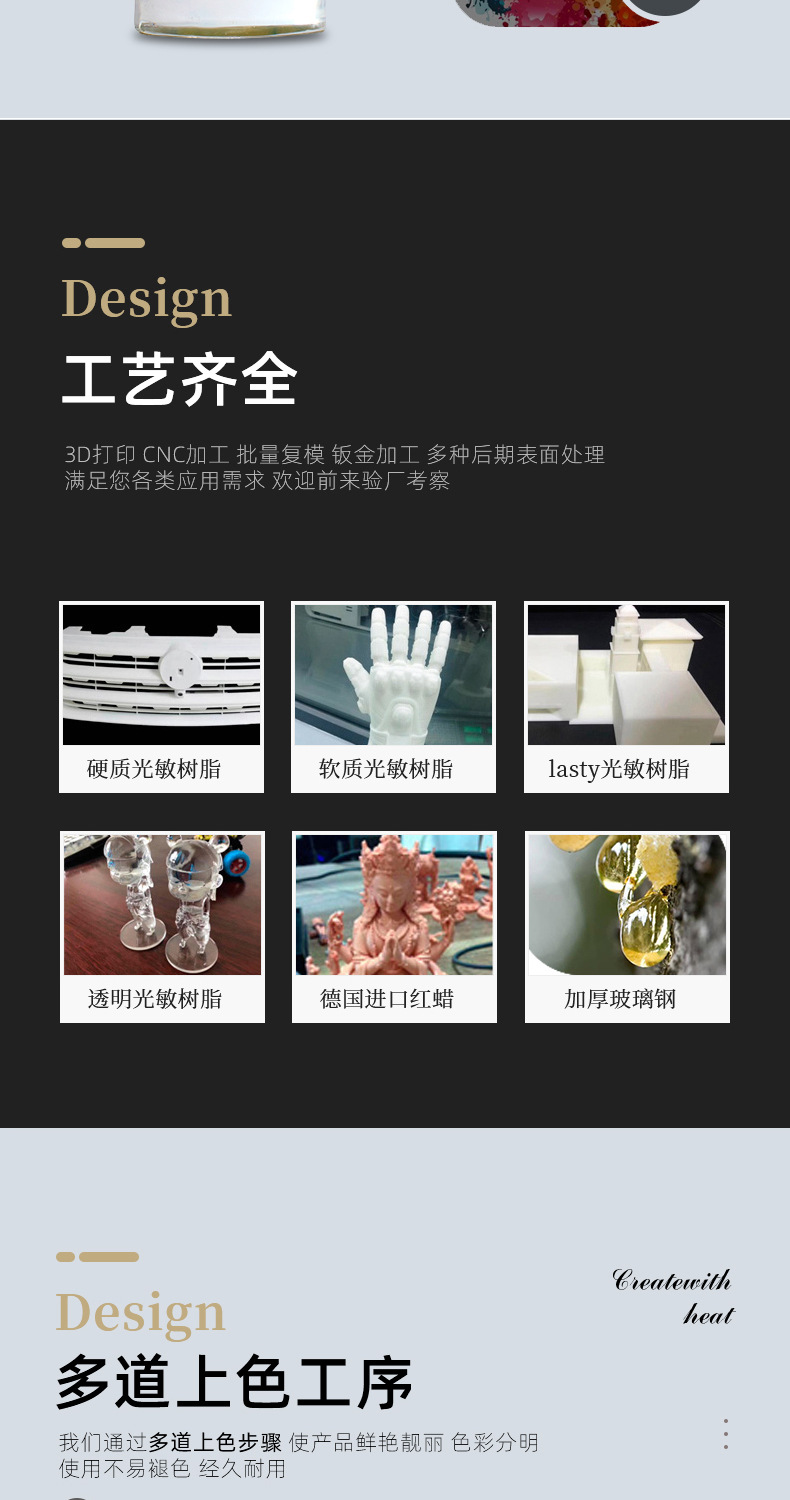 Design
工艺齐全

3D打印 CNC加工 批量复模 钣金加工 多种后期表面处理
满足您各类应用需求 欢迎前来验厂考察

硬质光敏树脂

软质光敏树脂

lasty光敏树脂

透明光敏树脂

德国进口红蜡

加厚玻璃钢

Design
多道上色工序

Createwith heat

我们通过多道上色步骤 使产品鲜艳靓丽 色彩分明
使用不易褪色 经久耐用