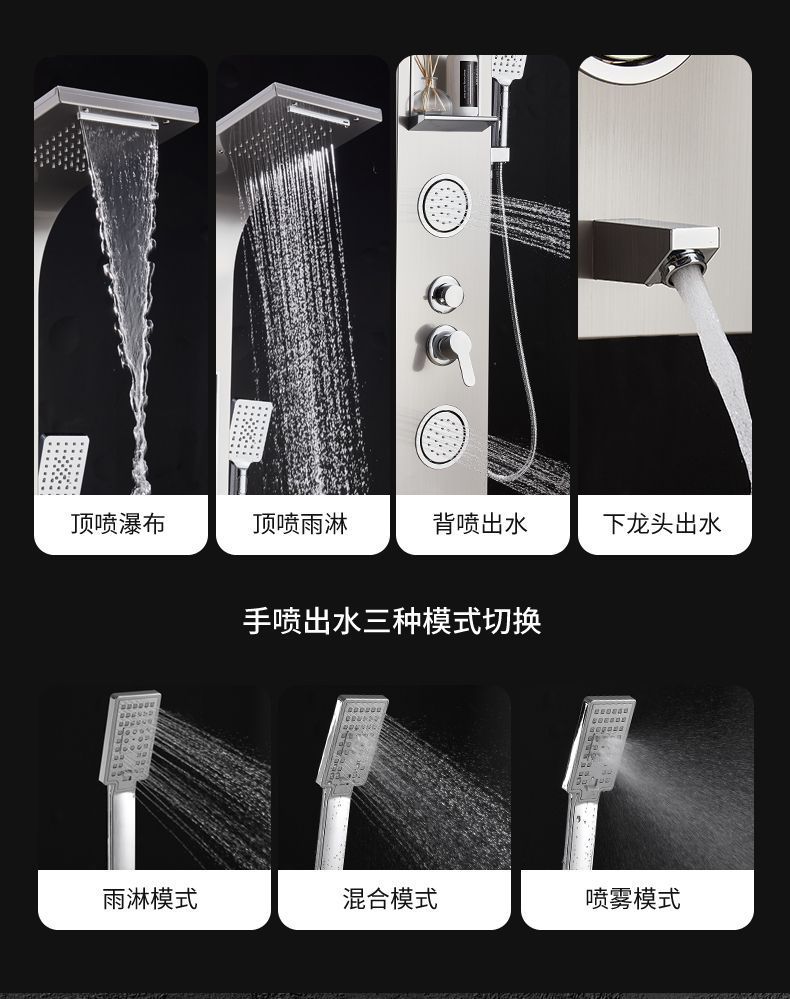 顶喷瀑布

顶喷雨淋

背喷出水

下龙头出水

手喷出水三种模式切换

雨淋模式

混合模式

喷雾模式