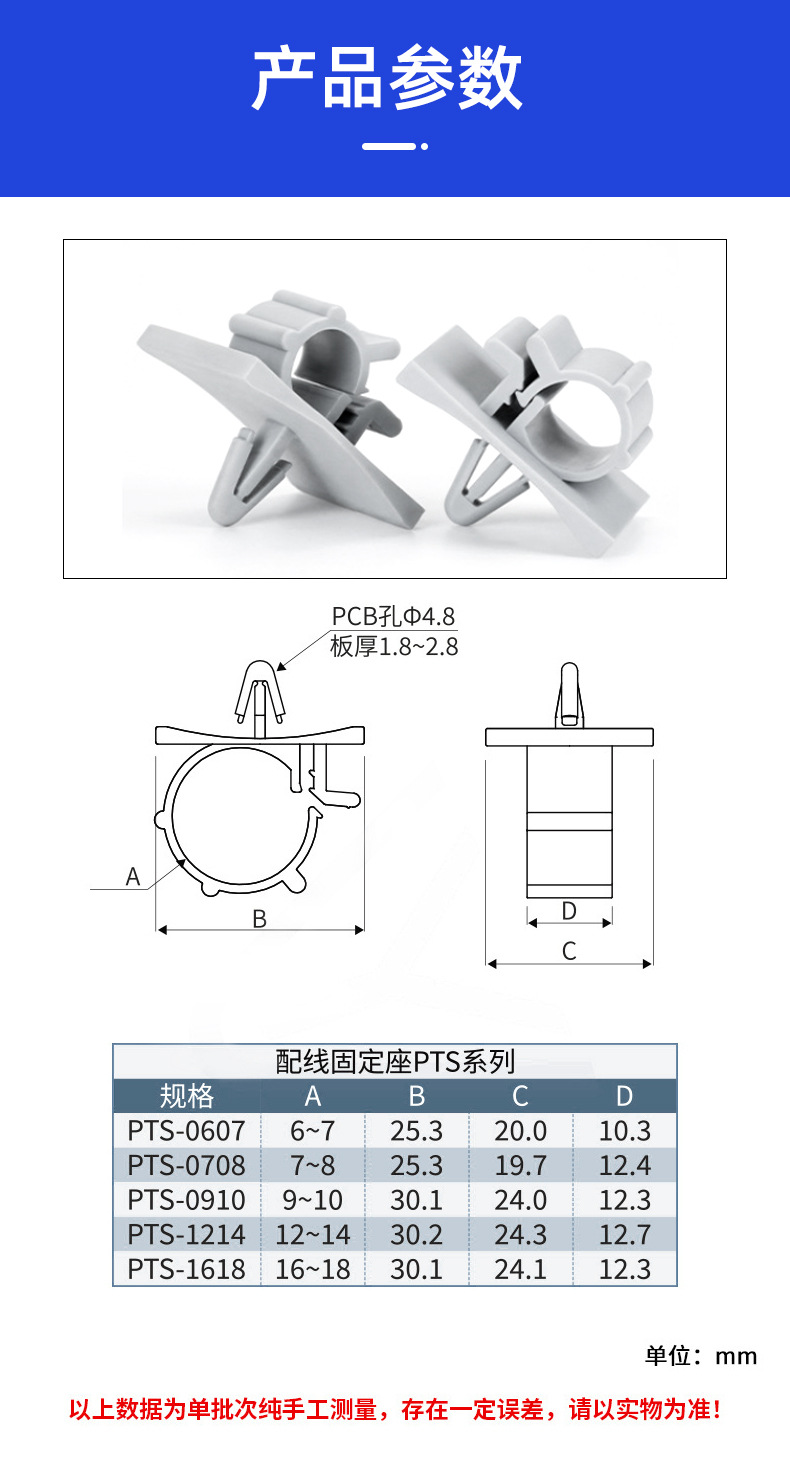 产品参数

PCB孔Φ4.8
板厚1.8~2.8

A

B

D

C

配线固定座PTS系列

| 规格 | A | B | C | D |
|---|---|---|---|---|
| PTS-0607 | 6~7 | 25.3 | 20.0 | 10.3 |
| PTS-0708 | 7~8 | 25.3 | 19.7 | 12.4 |
| PTS-0910 | 9~10 | 30.1 | 24.0 | 12.3 |
| PTS-1214 | 12~14 | 30.2 | 24.3 | 12.7 |
| PTS-1618 | 16~18 | 30.1 | 24.1 | 12.3 |

单位：mm

以上数据为单批次纯手工测量，存在一定误差，请以实物为准！