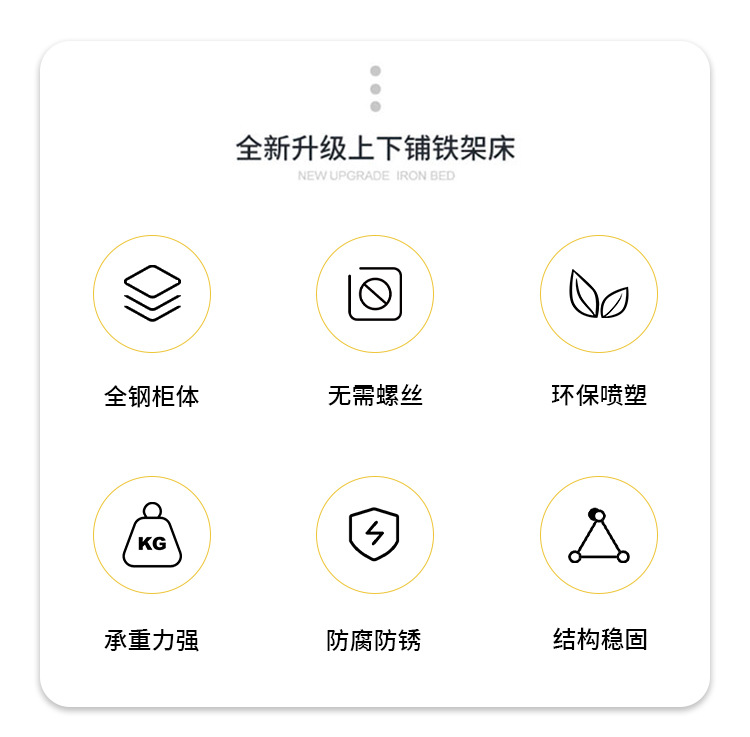 全新升级上下铺铁架床

NEW UPGRADE IRON BED

全钢柜体

无需螺丝

环保喷塑

KG

承重力强

防腐防锈

结构稳固