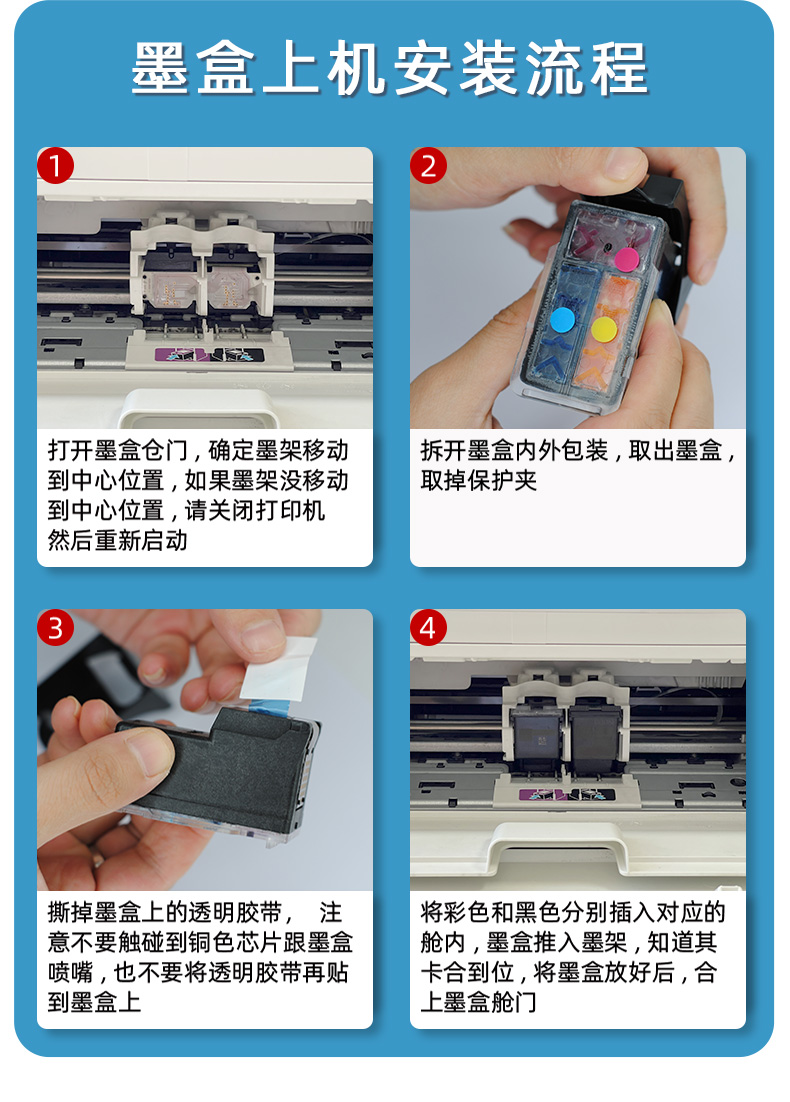 墨盒上机安装流程

1

打开墨盒仓门，确定墨架移动到中心位置，如果墨架没移动到中心位置，请关闭打印机然后重新启动

2

拆开墨盒内外包装，取出墨盒，取掉保护夹

3

撕掉墨盒上的透明胶带， 注意不要触碰到铜色芯片跟墨盒喷嘴，也不要将透明胶带再贴到墨盒上

4

将彩色和黑色分别插入对应的舱内，墨盒推入墨架，知道其卡合到位，将墨盒放好后，合上墨盒舱门