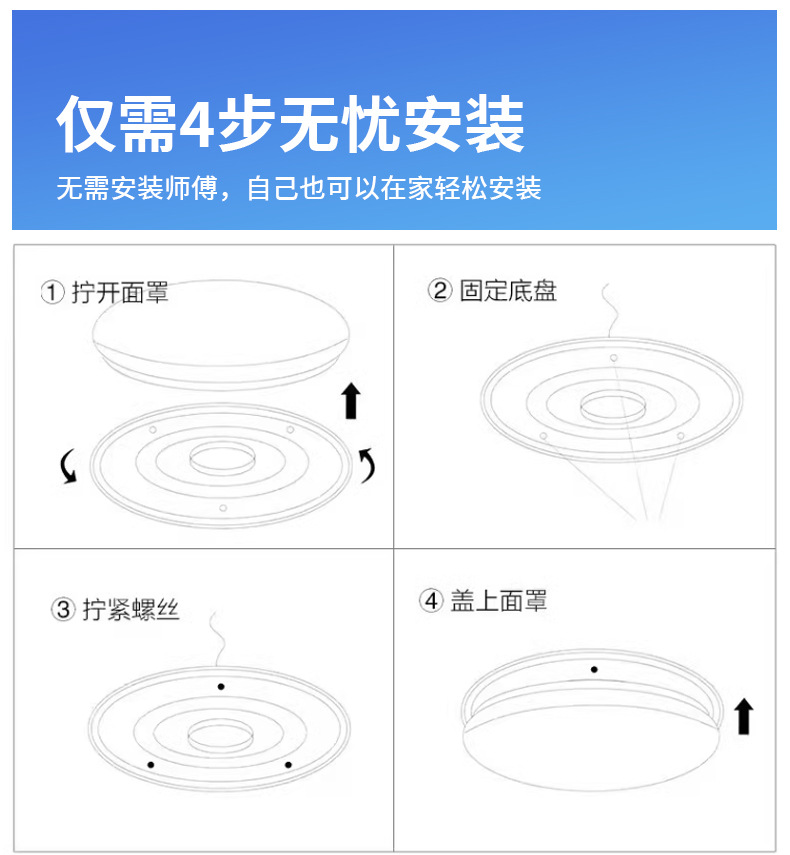 仅需4步无忧安装
无需安装师傅，自己也可以在家轻松安装

① 拧开面罩

② 固定底盘

③ 拧紧螺丝

④ 盖上面罩