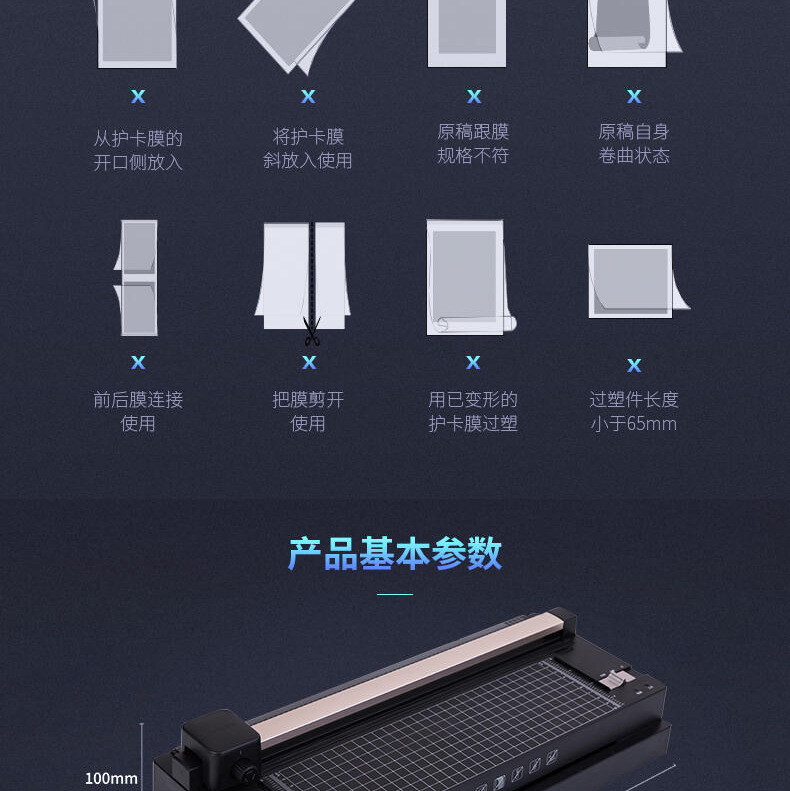 x
从护卡膜的开口侧放入

x
将护卡膜斜放入使用

x
原稿跟膜规格不符

x
原稿自身卷曲状态

x
前后膜连接使用

x
把膜剪开使用

x
用已变形的护卡膜过塑

x
过塑件长度小于65mm

产品基本参数

100mm