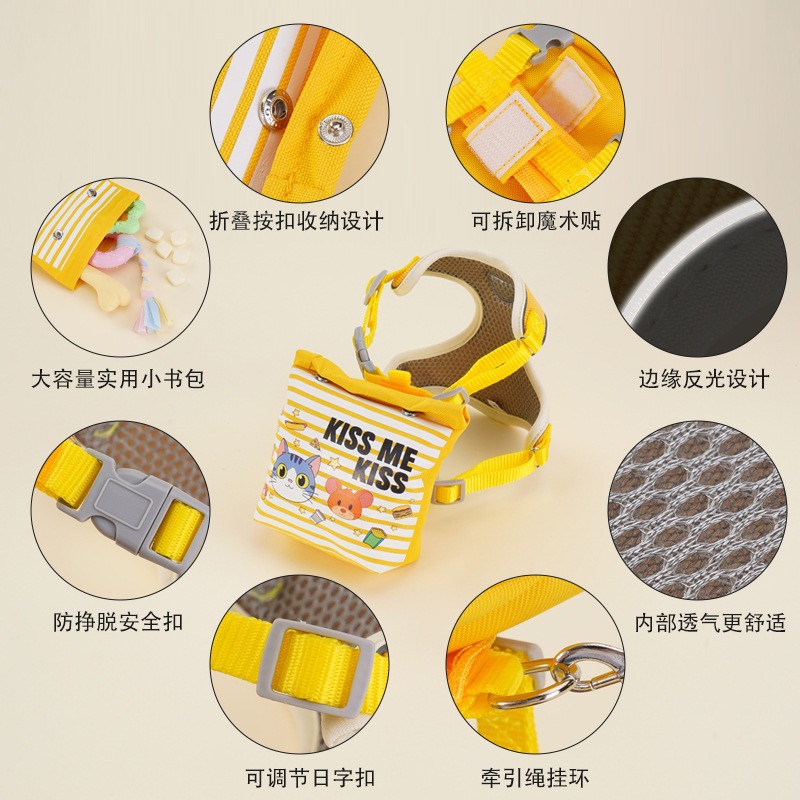 折叠按扣收纳设计

可拆卸魔术贴

大容量实用小书包

边缘反光设计

KISS ME KISS

防挣脱安全扣

内部透气更舒适

可调节日字扣

牵引绳挂环