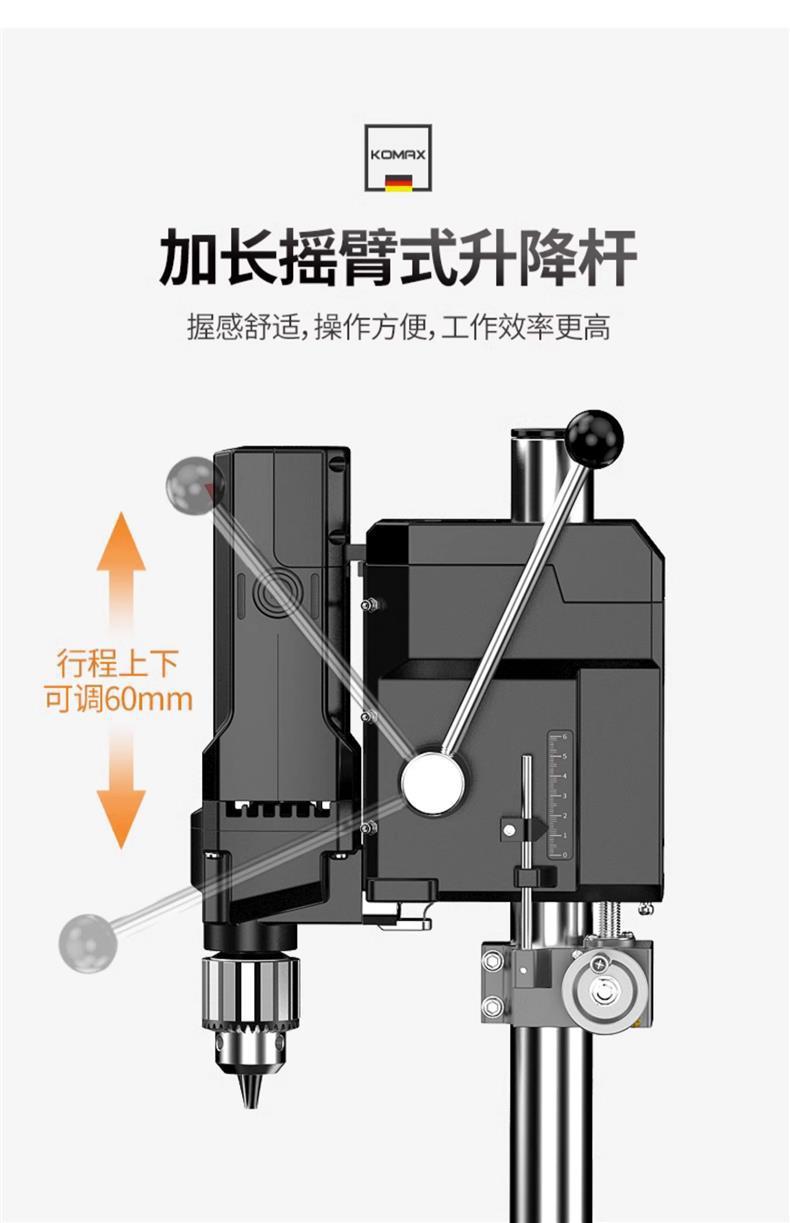 KOMAX

加长摇臂式升降杆

握感舒适，操作方便，工作效率更高

行程上下
可调60mm

6
5
4
3
2
1
0