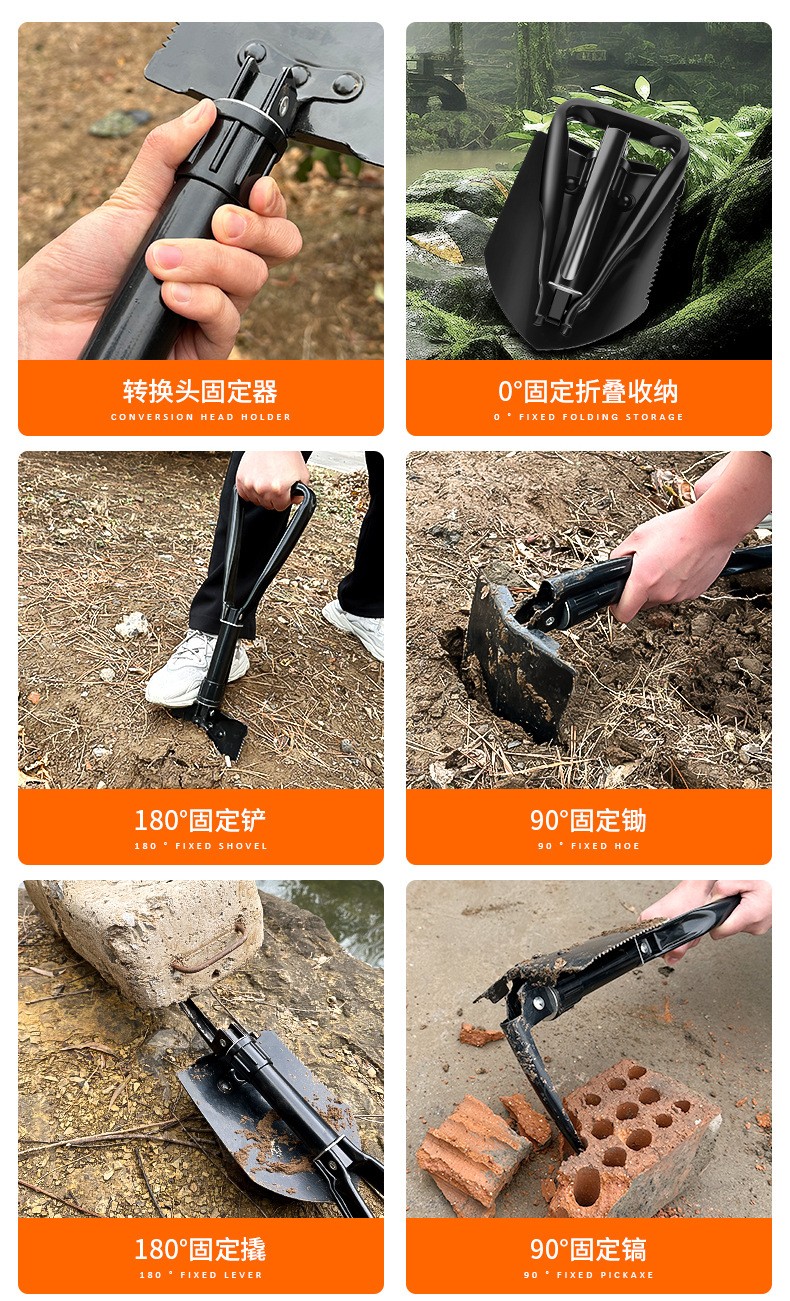 转换头固定器

CONVERSION HEAD HOLDER

0°固定折叠收纳

0 ° FIXED FOLDING STORAGE

180°固定铲

180 ° FIXED SHOVEL

90°固定锄

90 ° FIXED HOE

180°固定撬

180 ° FIXED LEVER

90°固定镐

90 ° FIXED PICKAXE