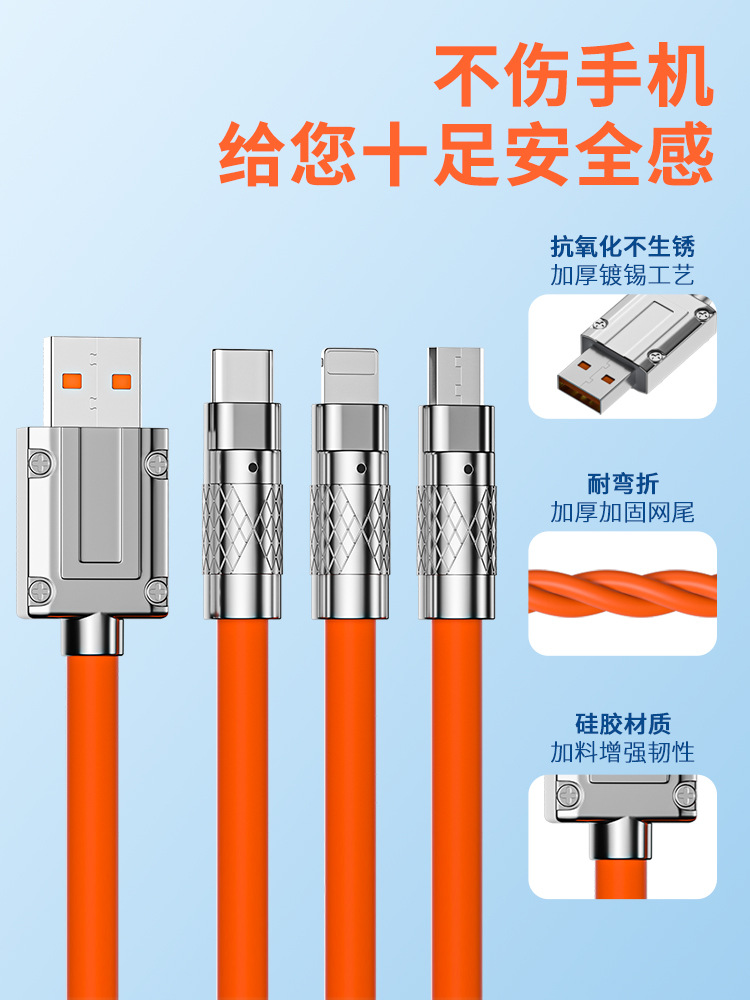 不伤手机
给您十足安全感

抗氧化不生锈
加厚镀锡工艺

耐弯折
加厚加固网尾

硅胶材质
加料增强韧性