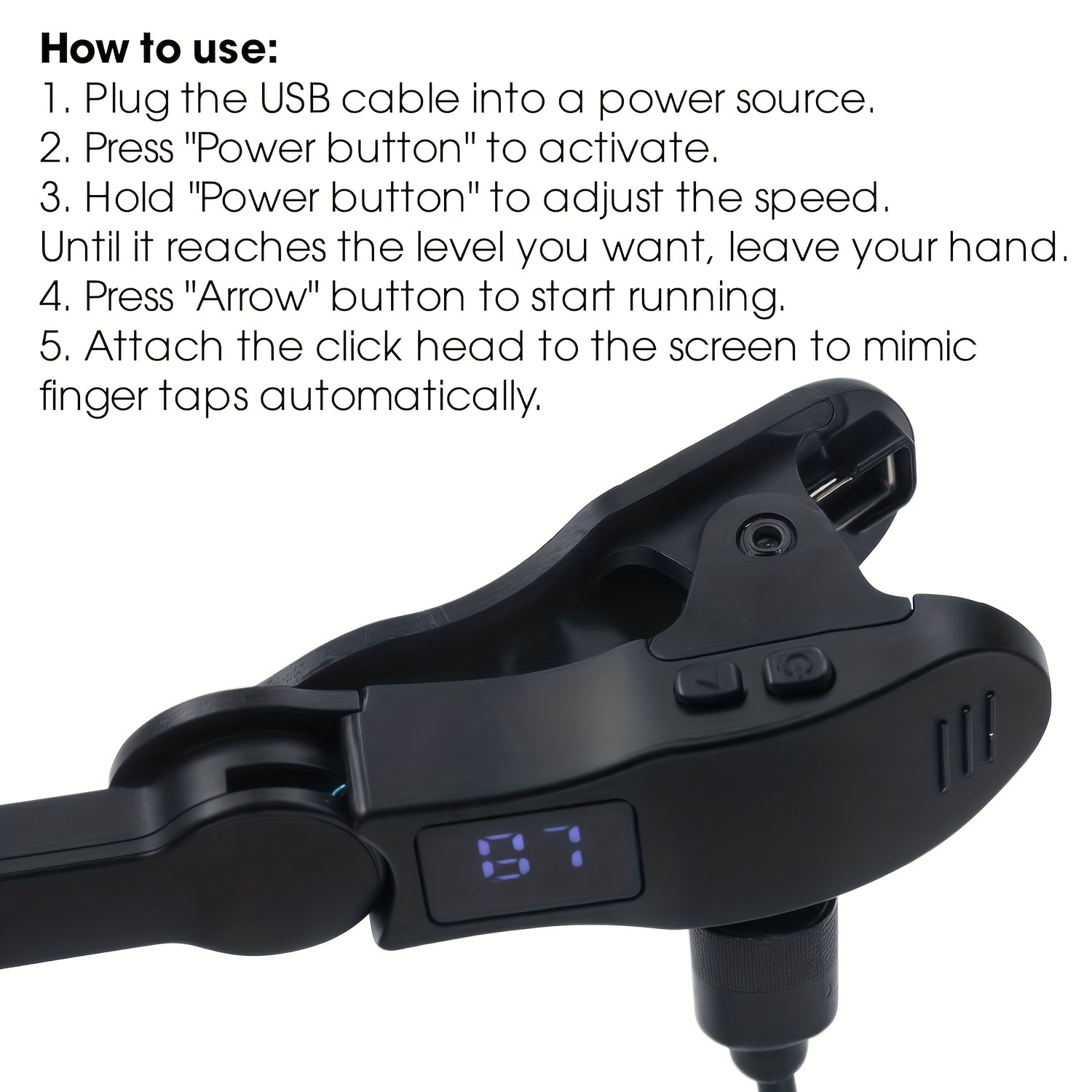 How to use:
1. Plug the USB cable into a power source.
2. Press "Power button" to activate.
3. Hold "Power button" to adjust the speed.
Until it reaches the level you want, leave your hand.
4. Press "Arrow" button to start running.
5. Attach the click head to the screen to mimic finger taps automatically.

07