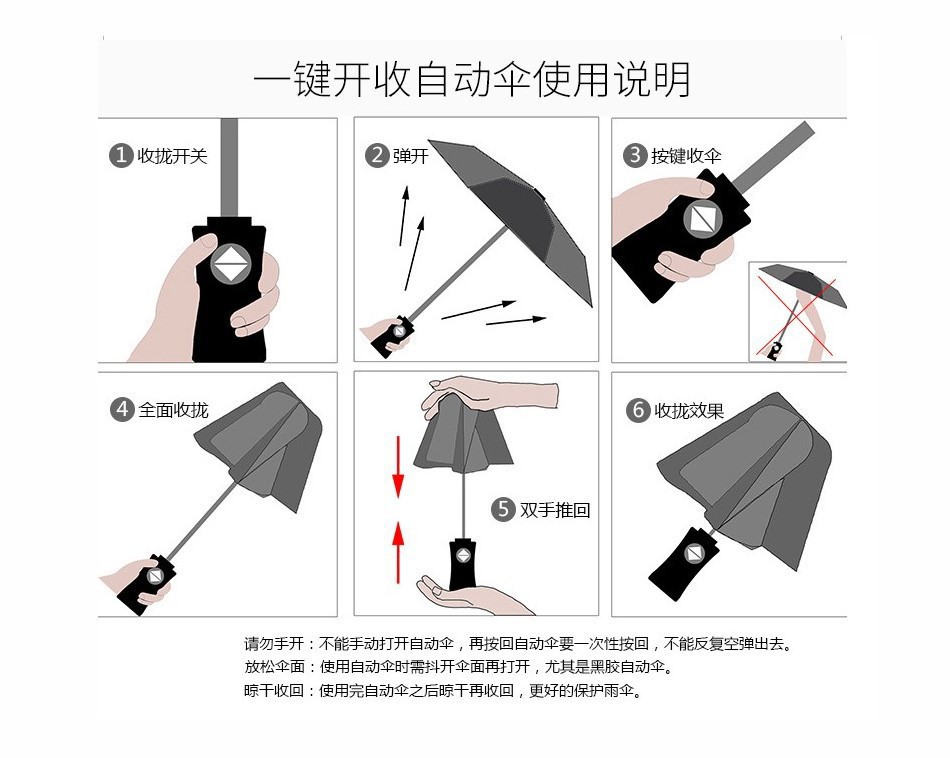 一键开收自动伞使用说明

1 收拢开关

2 弹开

3 按键收伞

4 全面收拢

5 双手推回

6 收拢效果

请勿手开：不能手动打开自动伞，再按回自动伞要一次性按回，不能反复空弹出去。
放松伞面：使用自动伞时需抖开伞面再打开，尤其是黑胶自动伞。
晾干收回：使用完自动伞之后晾干再收回，更好的保护雨伞。