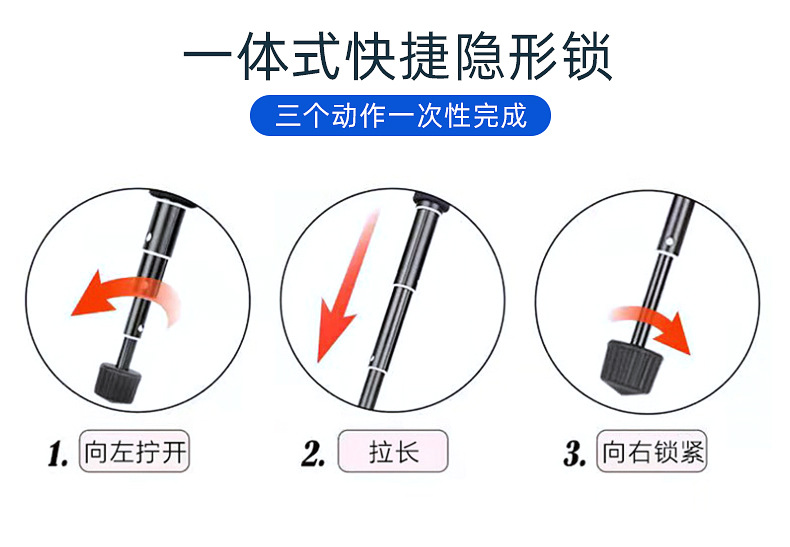 一体式快捷隐形锁

三个动作一次性完成

1. 向左拧开

2. 拉长

3. 向右锁紧