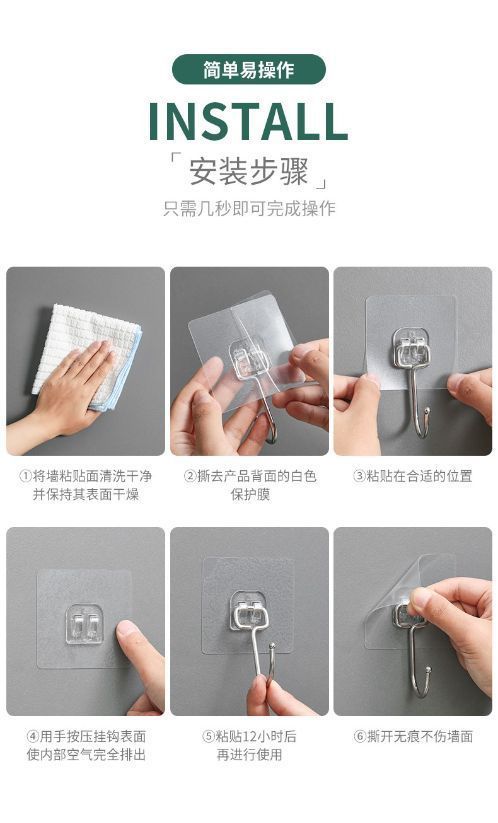 简单易操作

INSTALL

「安装步骤」

只需几秒即可完成操作

①将墙粘贴面清洗干净并保持其表面干燥

②撕去产品背面的白色保护膜

③粘贴在合适的位置

④用手按压挂钩表面使内部空气完全排出

⑤粘贴12小时后再进行使用

⑥撕开无痕不伤墙面