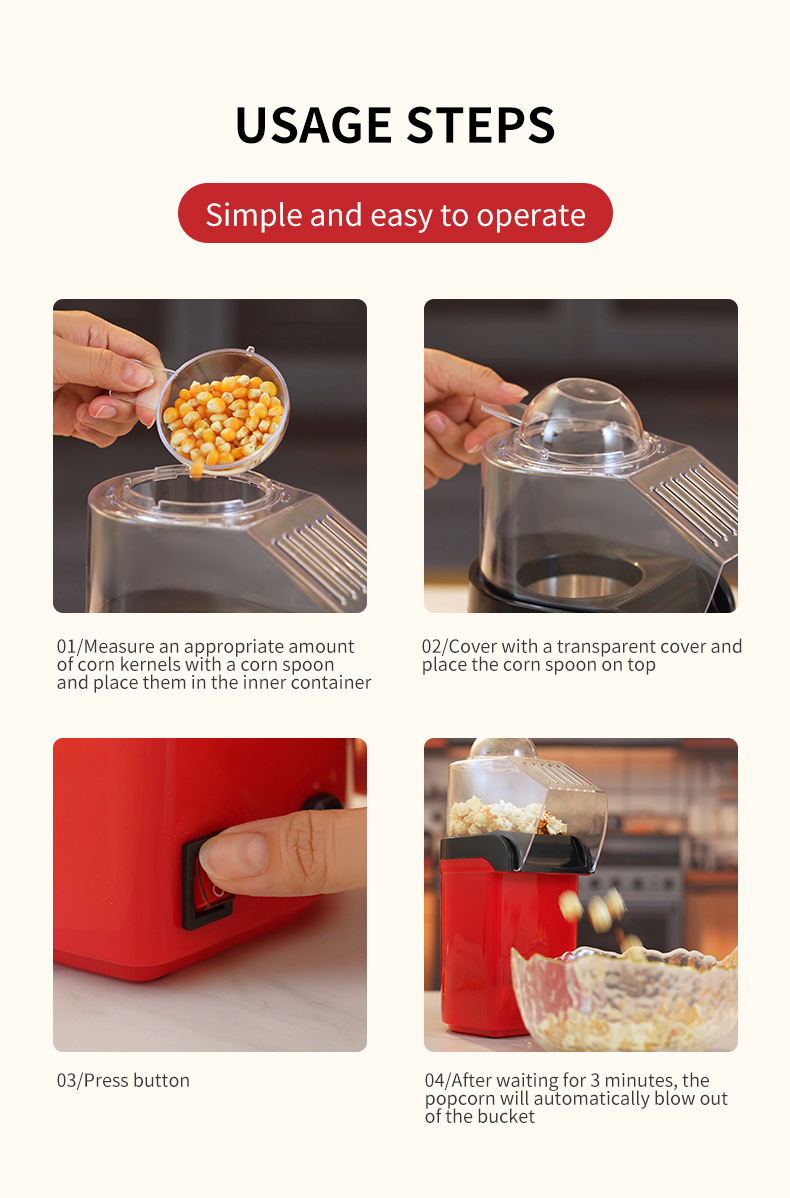 USAGE STEPS

Simple and easy to operate

01/Measure an appropriate amount of corn kernels with a corn spoon and place them in the inner container

02/Cover with a transparent cover and place the corn spoon on top

03/Press button

04/After waiting for 3 minutes, the popcorn will automatically blow out of the bucket