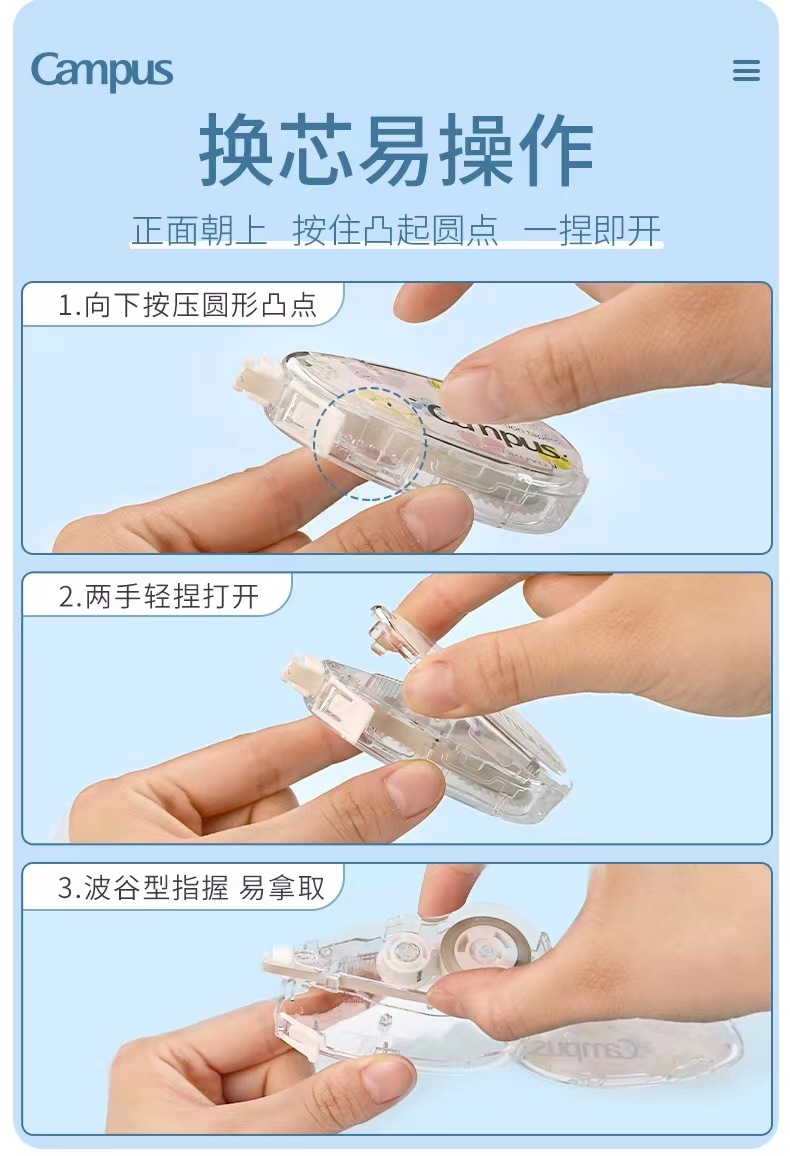 Campus

换芯易操作

正面朝上 按住凸起圆点 一捏即开

1.向下按压圆形凸点

Campus

2.两手轻捏打开

3.波谷型指握 易拿取

Campus