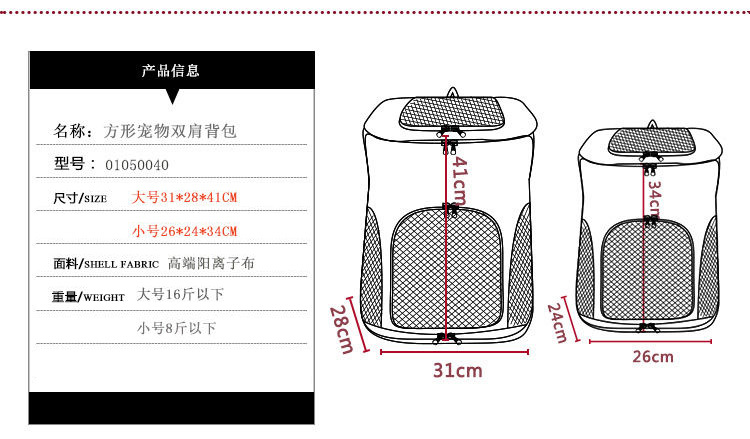 产品信息

名称：方形宠物双肩背包

型号：01050040

尺寸/SIZE 大号31*28*41CM

小号26*24*34CM

面料/SHELL FABRIC 高端阳离子布

重量/WEIGHT 大号16斤以下

小号8斤以下

41cm

28cm

31cm

34cm

24cm

26cm