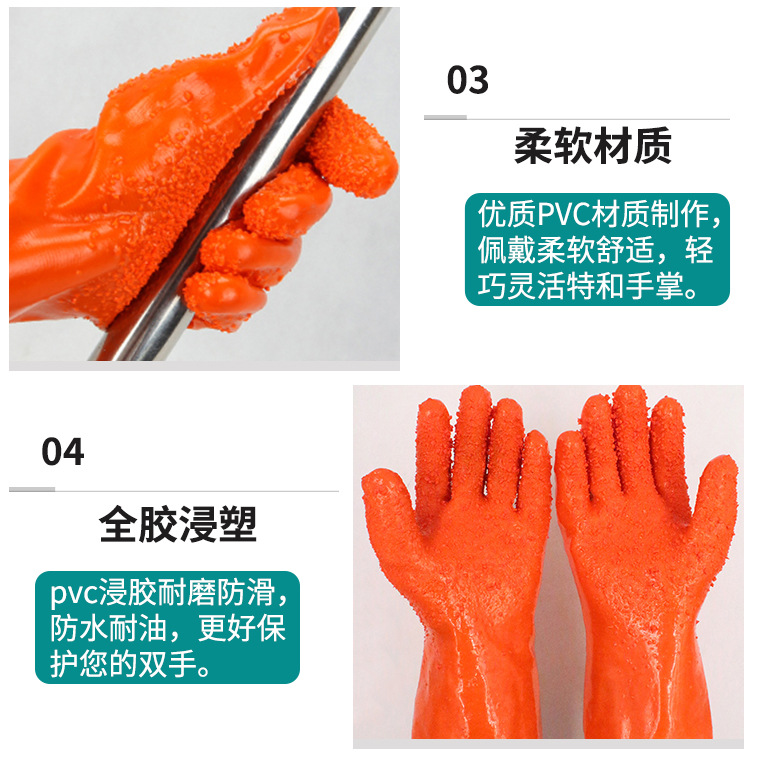 03

柔软材质

优质PVC材质制作，佩戴柔软舒适，轻巧灵活特和手掌。

04

全胶浸塑

pvc浸胶耐磨防滑，防水耐油，更好保护您的双手。