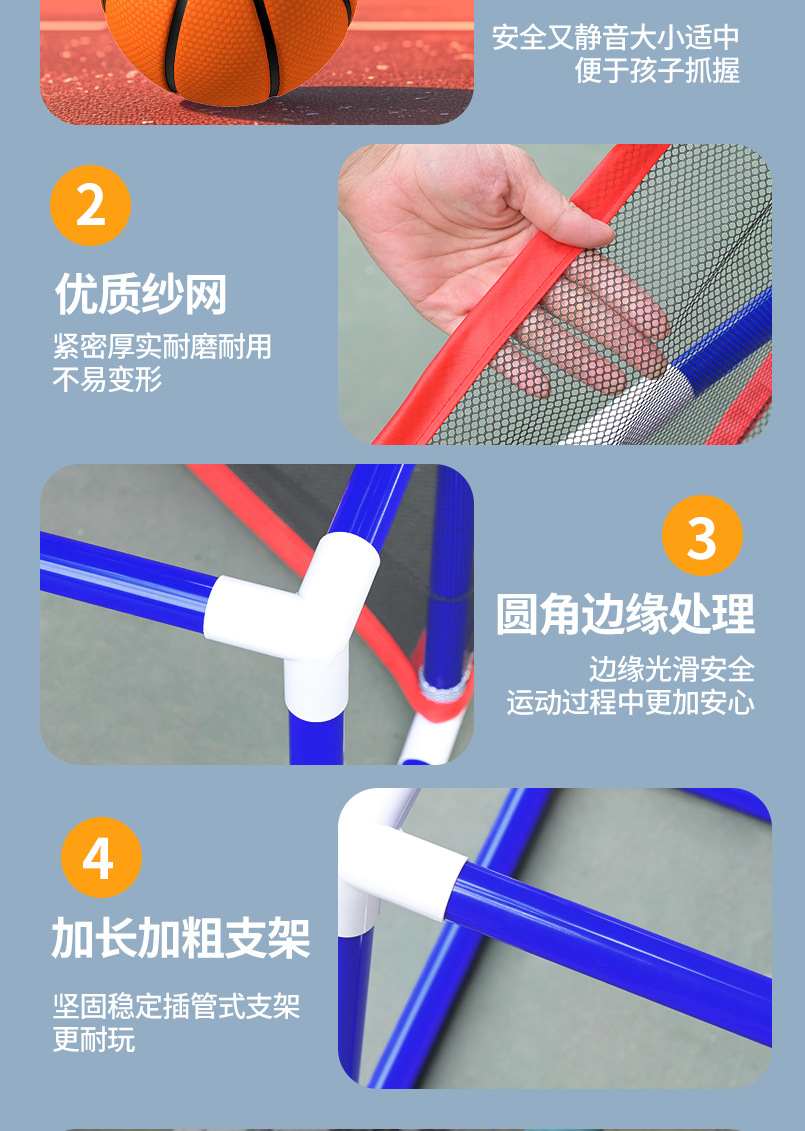 安全又静音大小适中
便于孩子抓握

2

优质纱网

紧密厚实耐磨耐用
不易变形

3

圆角边缘处理

边缘光滑安全
运动过程中更加安心

4

加长加粗支架

坚固稳定插管式支架
更耐玩