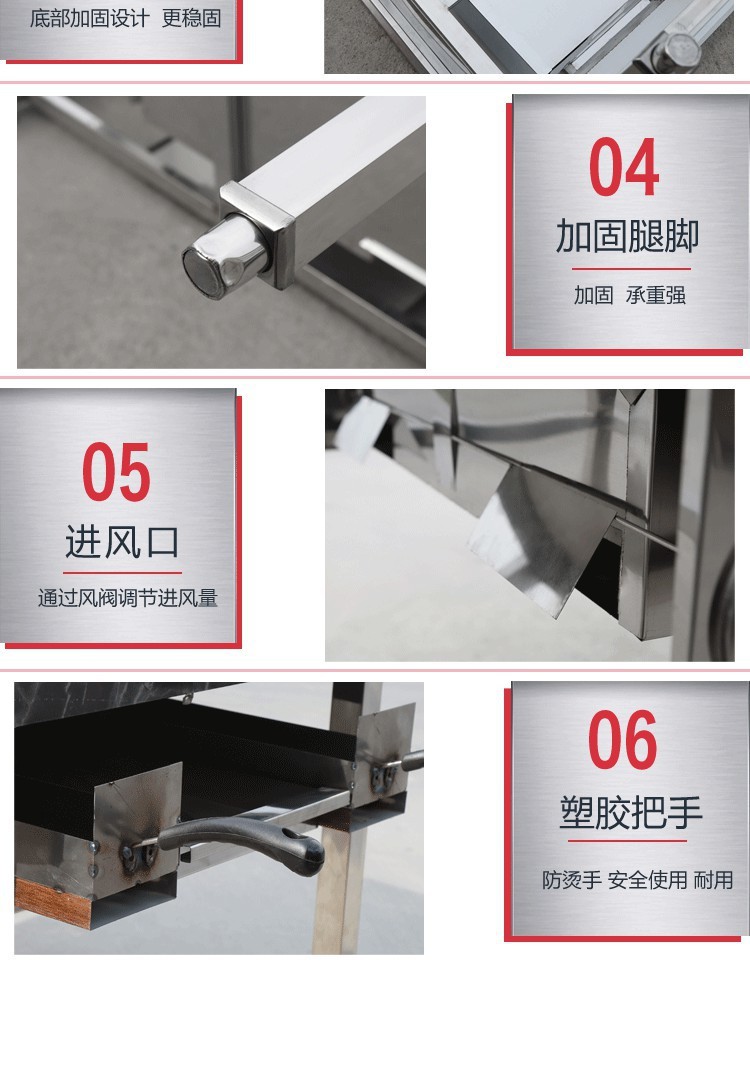 底部加固设计 更稳固

04
加固腿脚
加固 承重强

05
进风口
通过风阀调节进风量

06
塑胶把手
防烫手 安全使用 耐用