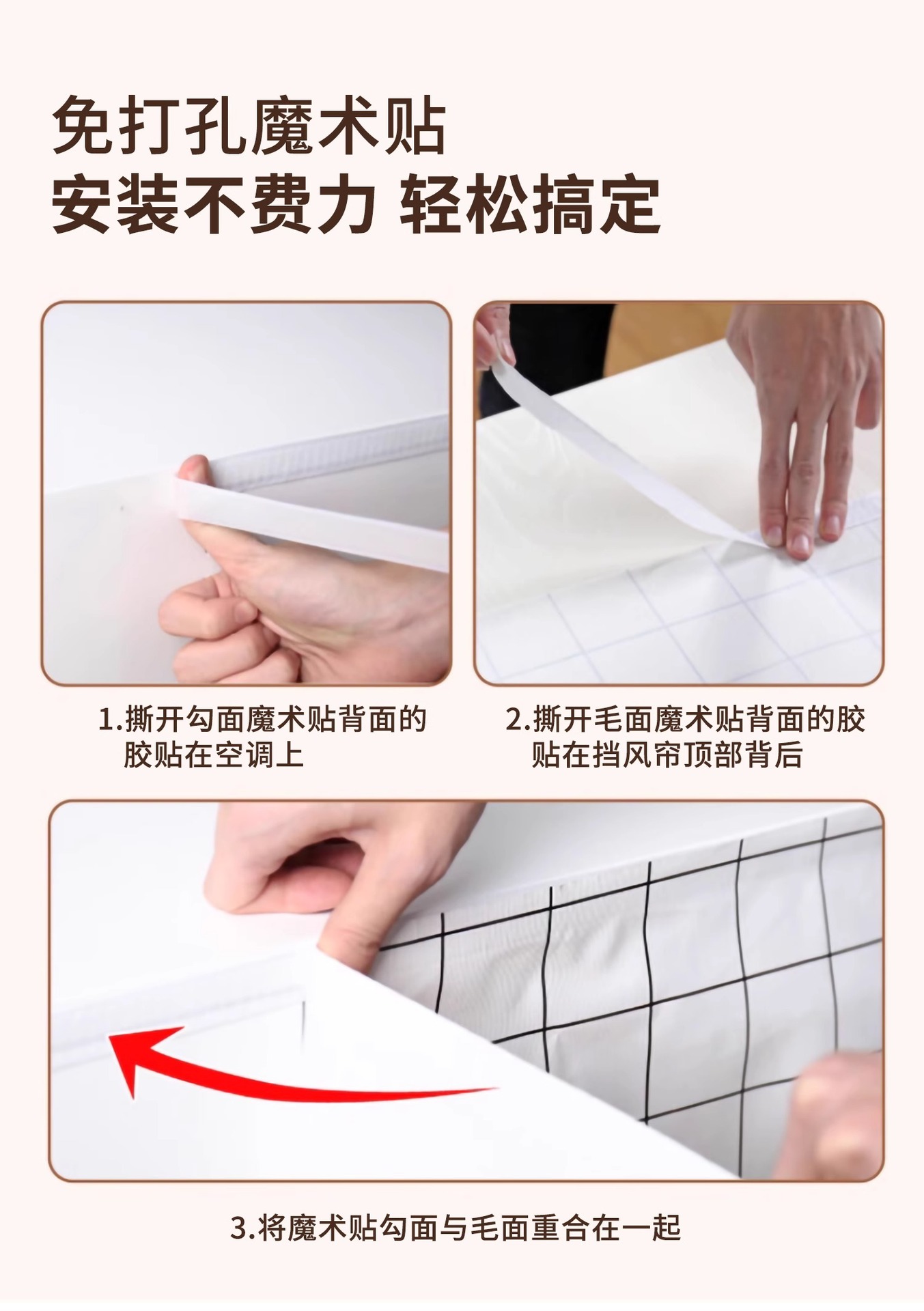 免打孔魔术贴
安装不费力 轻松搞定

1.撕开勾面魔术贴背面的胶贴在空调上

2.撕开毛面魔术贴背面的胶贴在挡风帘顶部背后

3.将魔术贴勾面与毛面重合在一起