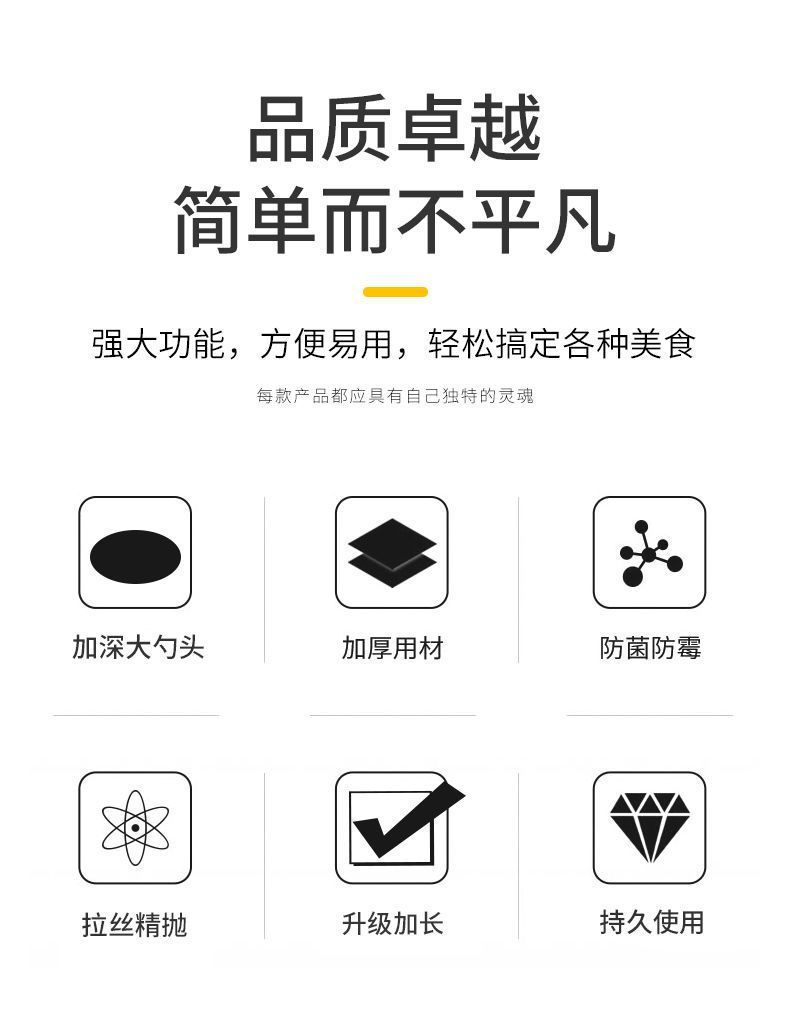 品质卓越
简单而不平凡

强大功能，方便易用，轻松搞定各种美食

每款产品都应具有自己独特的灵魂

加深大勺头

加厚用材

防菌防霉

拉丝精抛

升级加长

持久使用